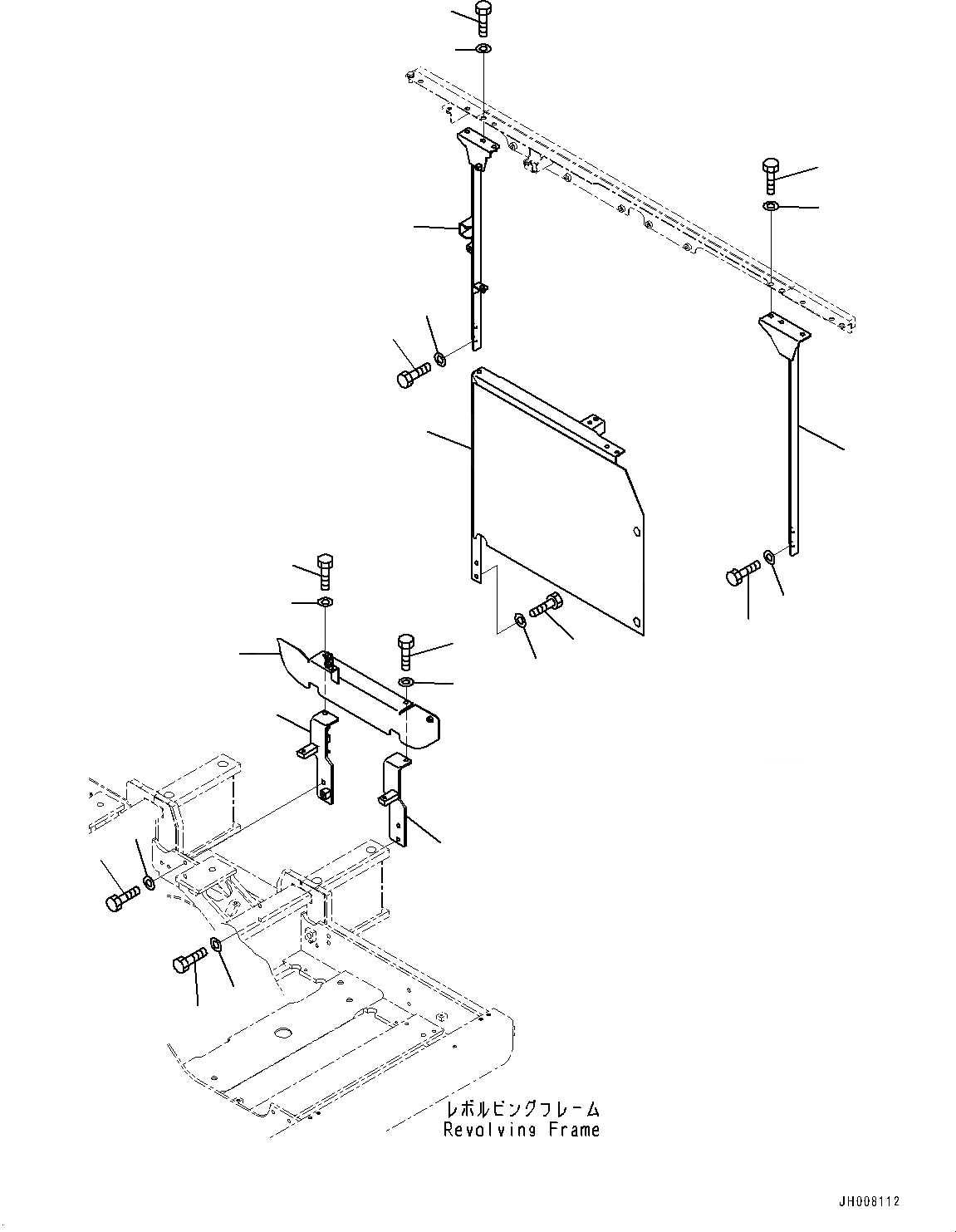 レボルビングフレーム
Revolving Frame

JH008112