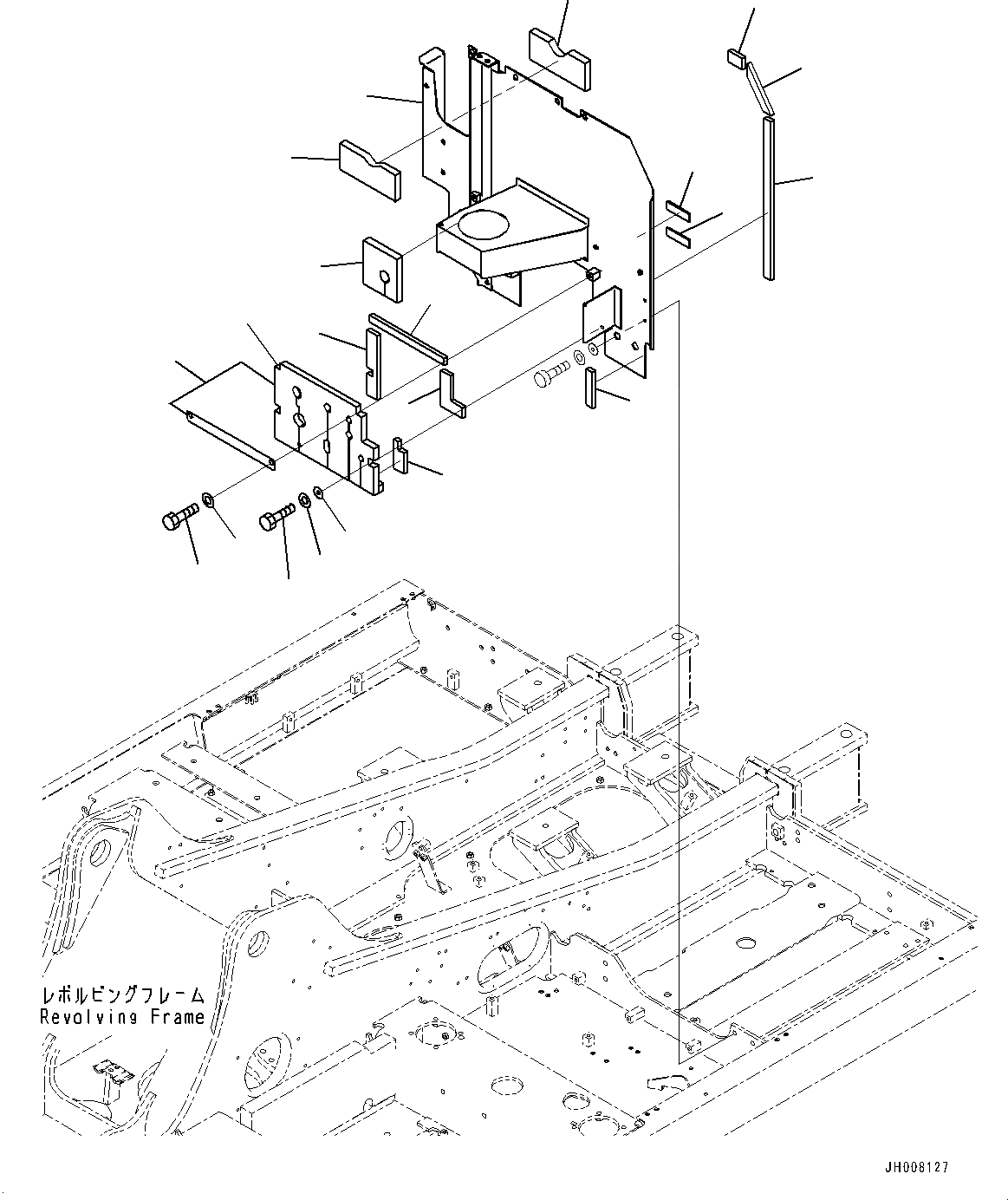 レボルビングフレーム
Revolving Frame

JH008127