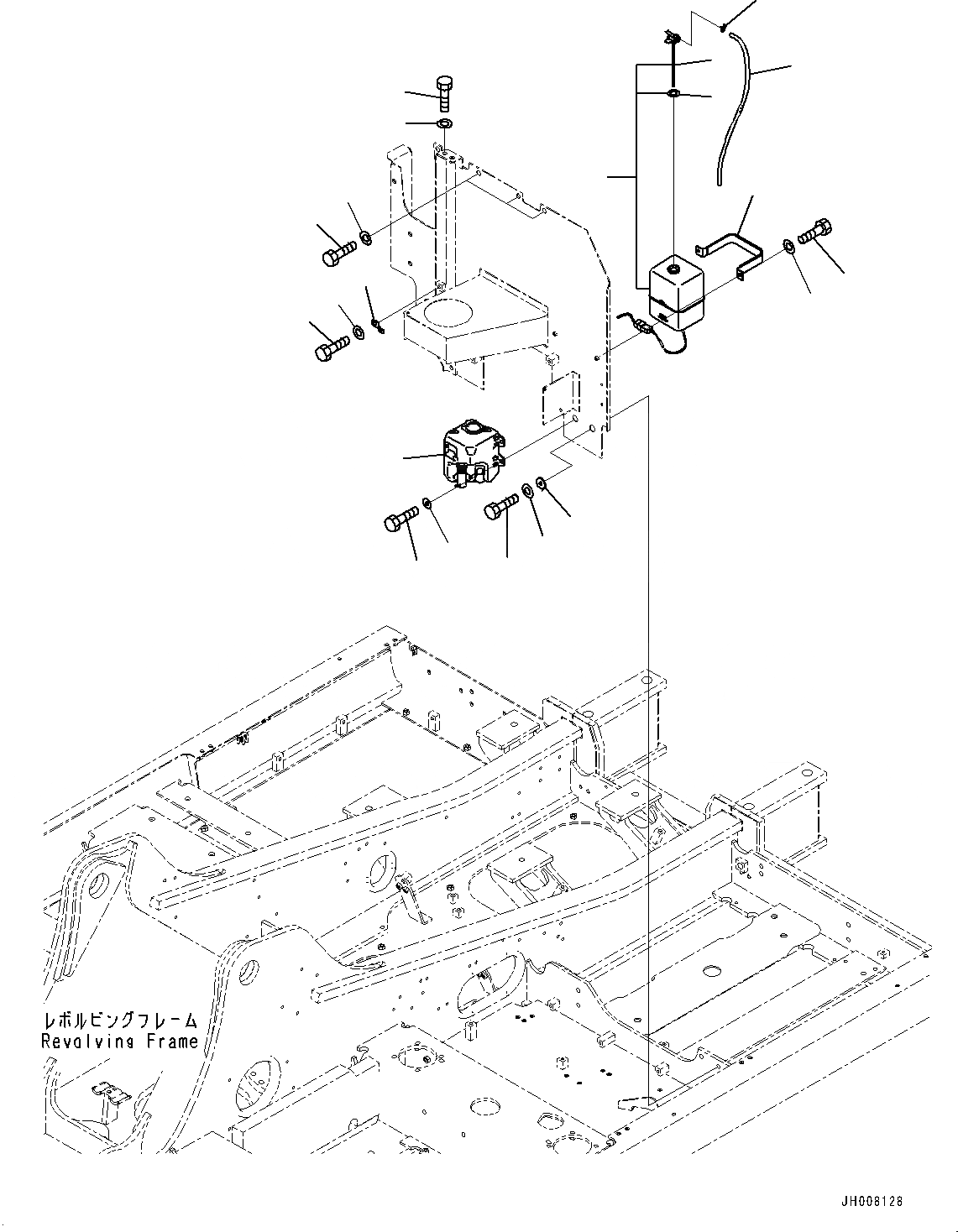 レボルビングフレーム
Revolving Frame

JH008128