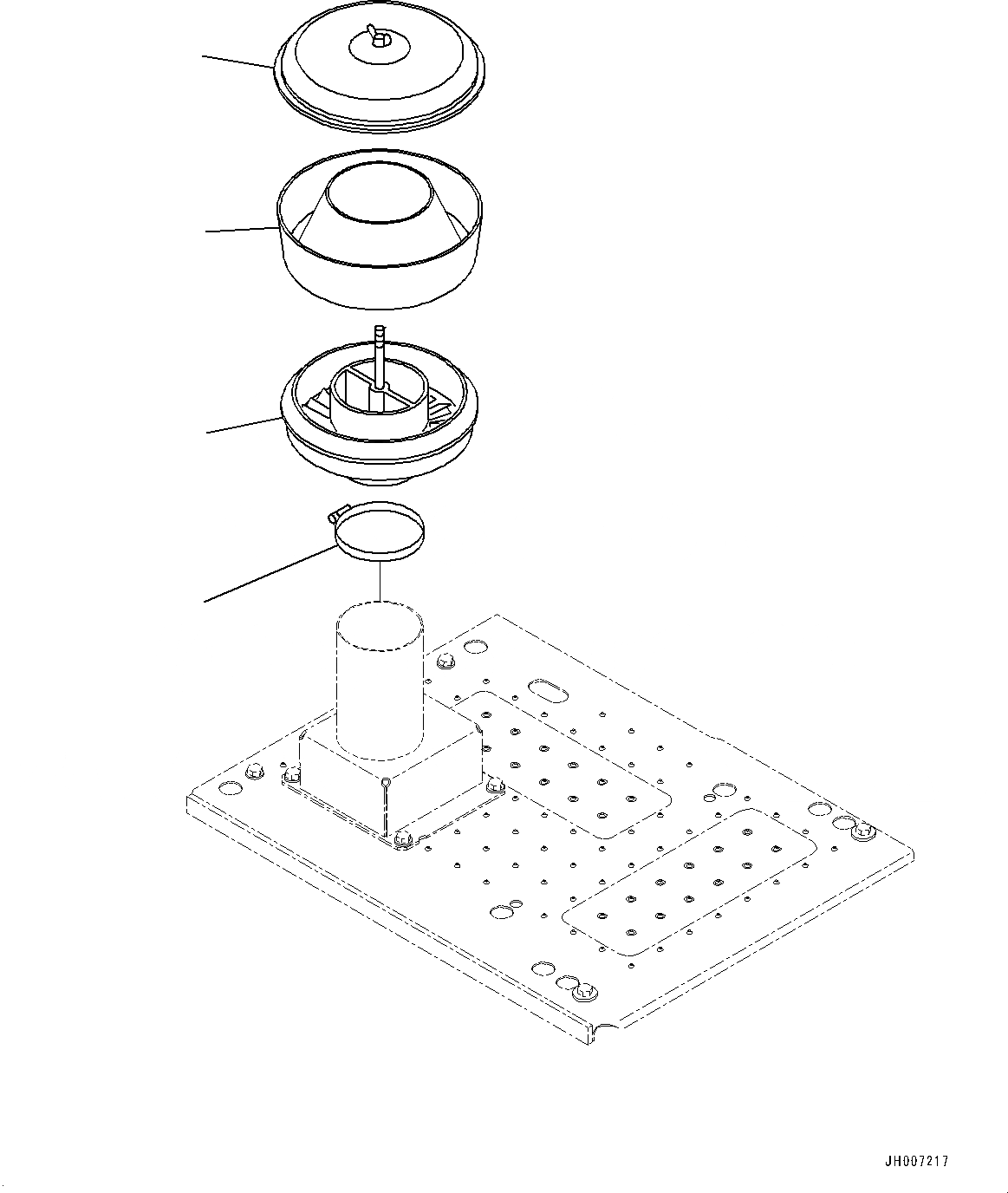 JH007217