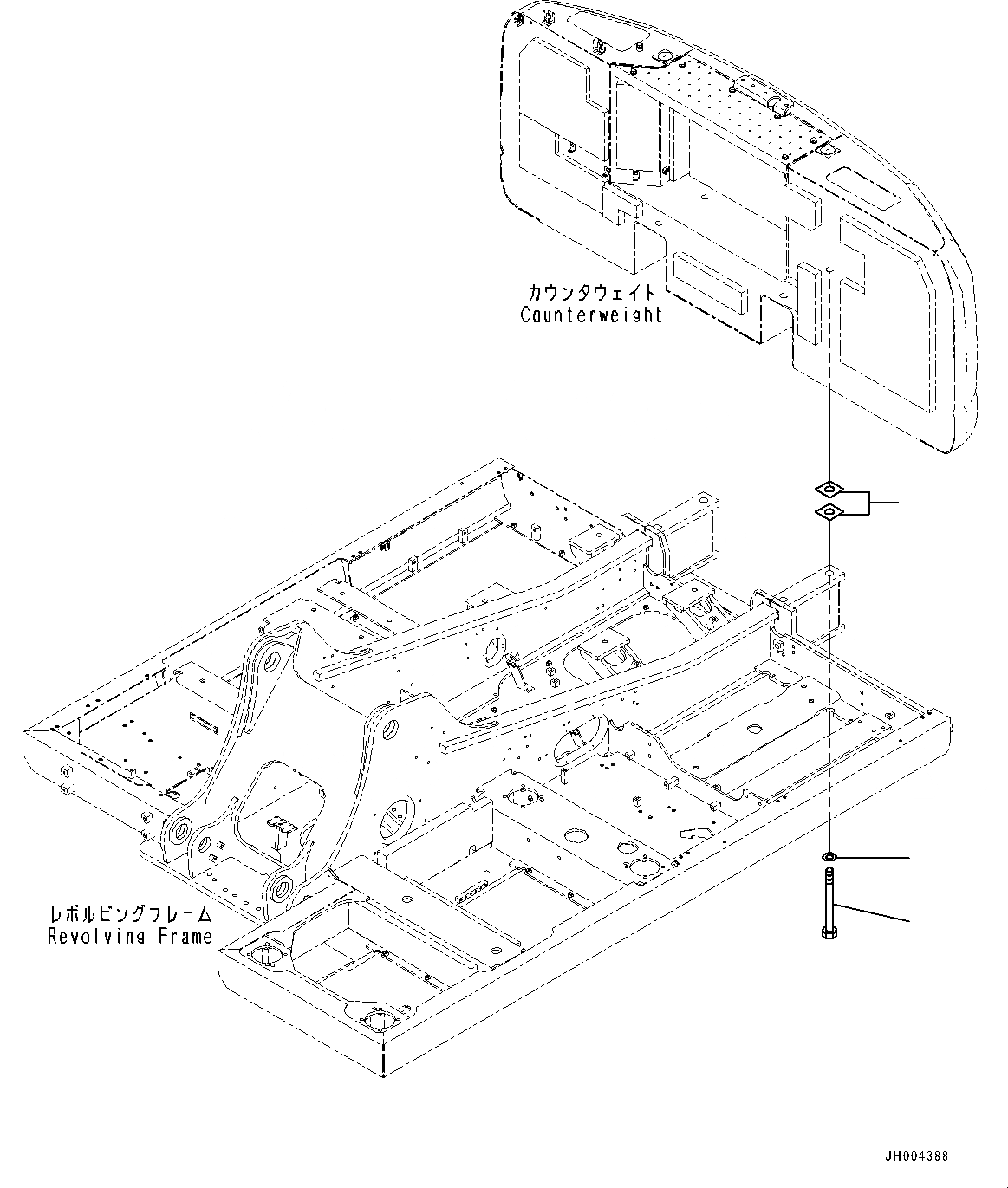 カウンタウェイト
Counterweight

レボルビングフレーム
Revolving Frame

JH004388