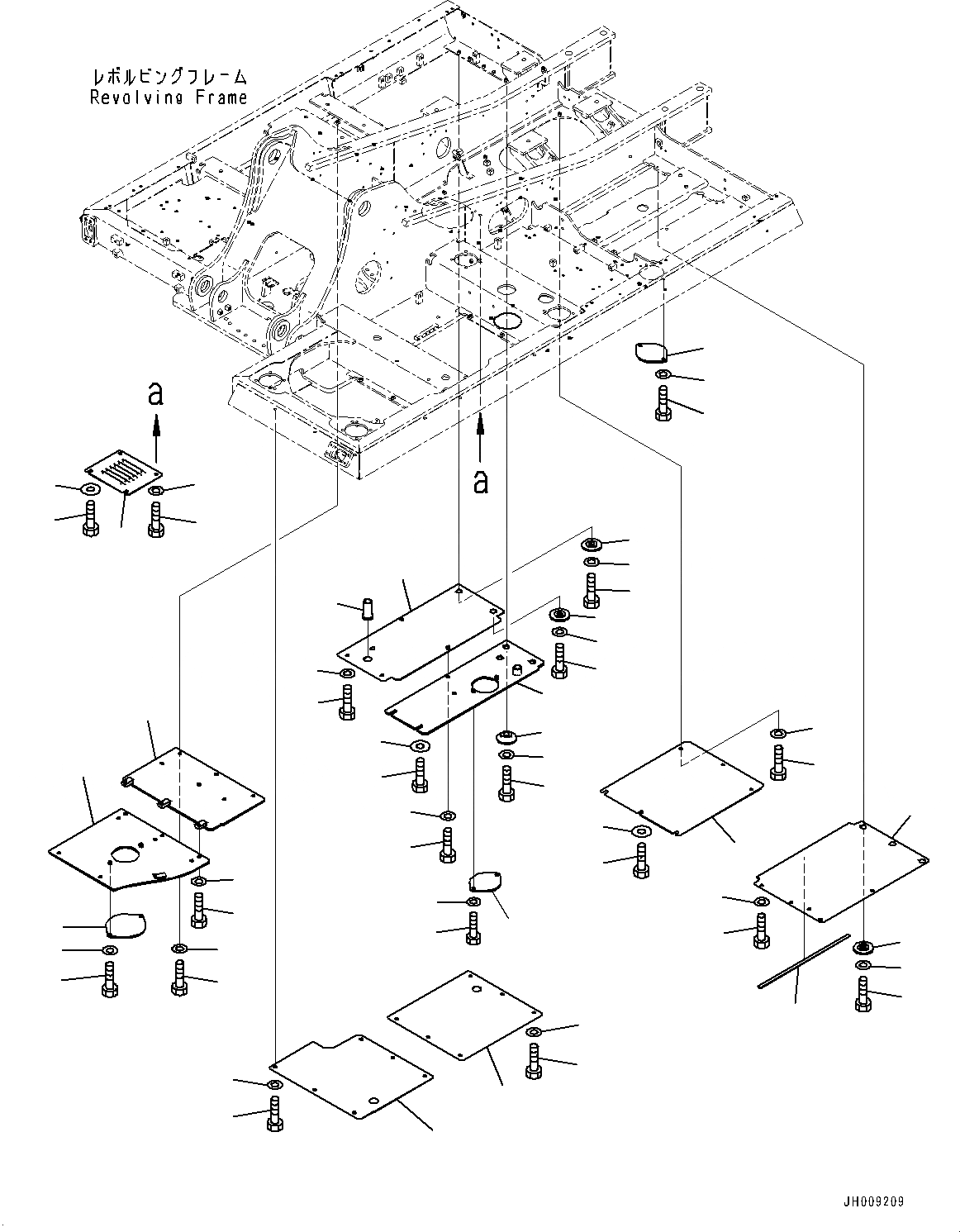 レボルビングフレーム
Revolving Frame

a

a

JH009209