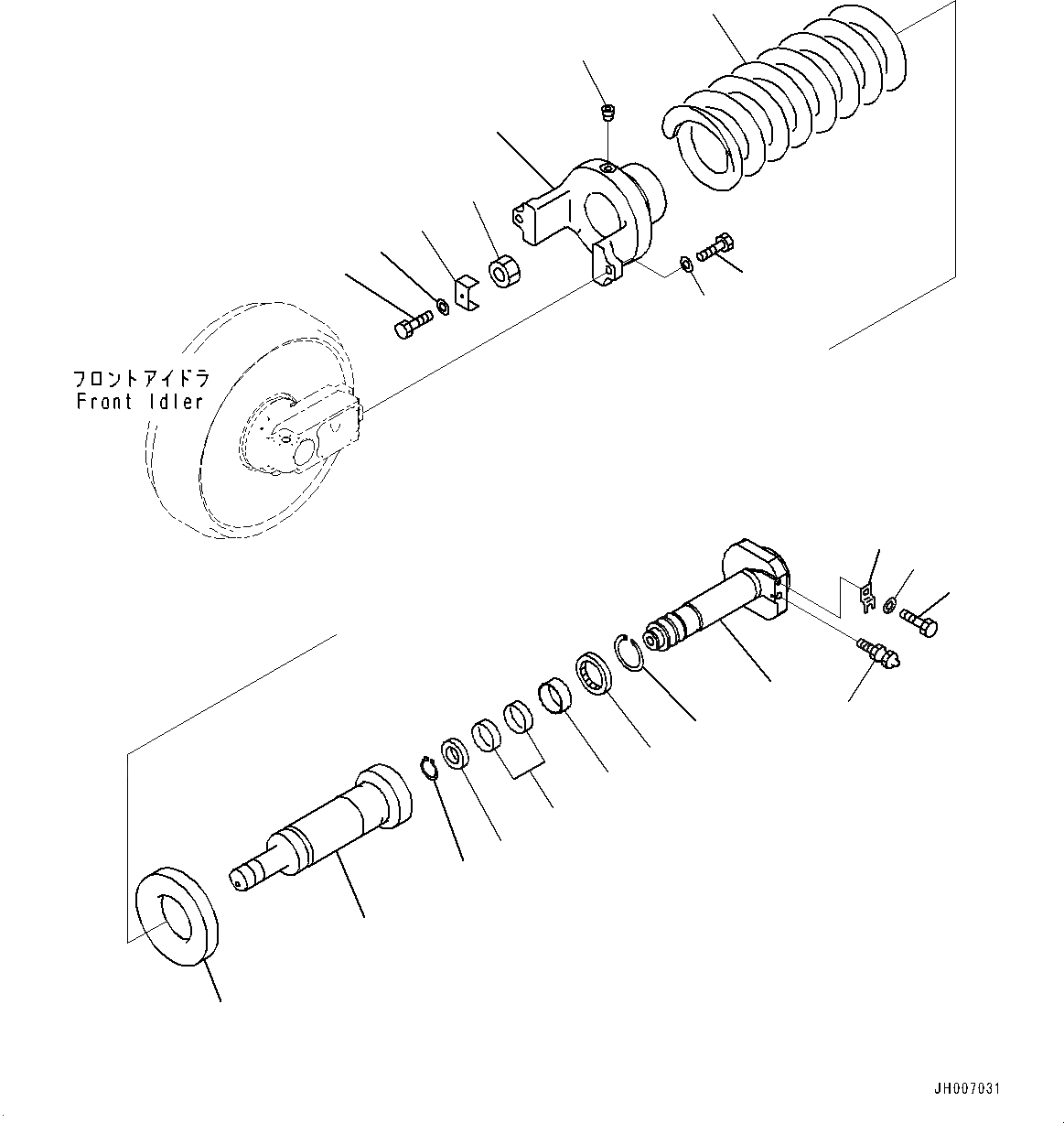 フロントアイドラ
Front Idler

JH007031