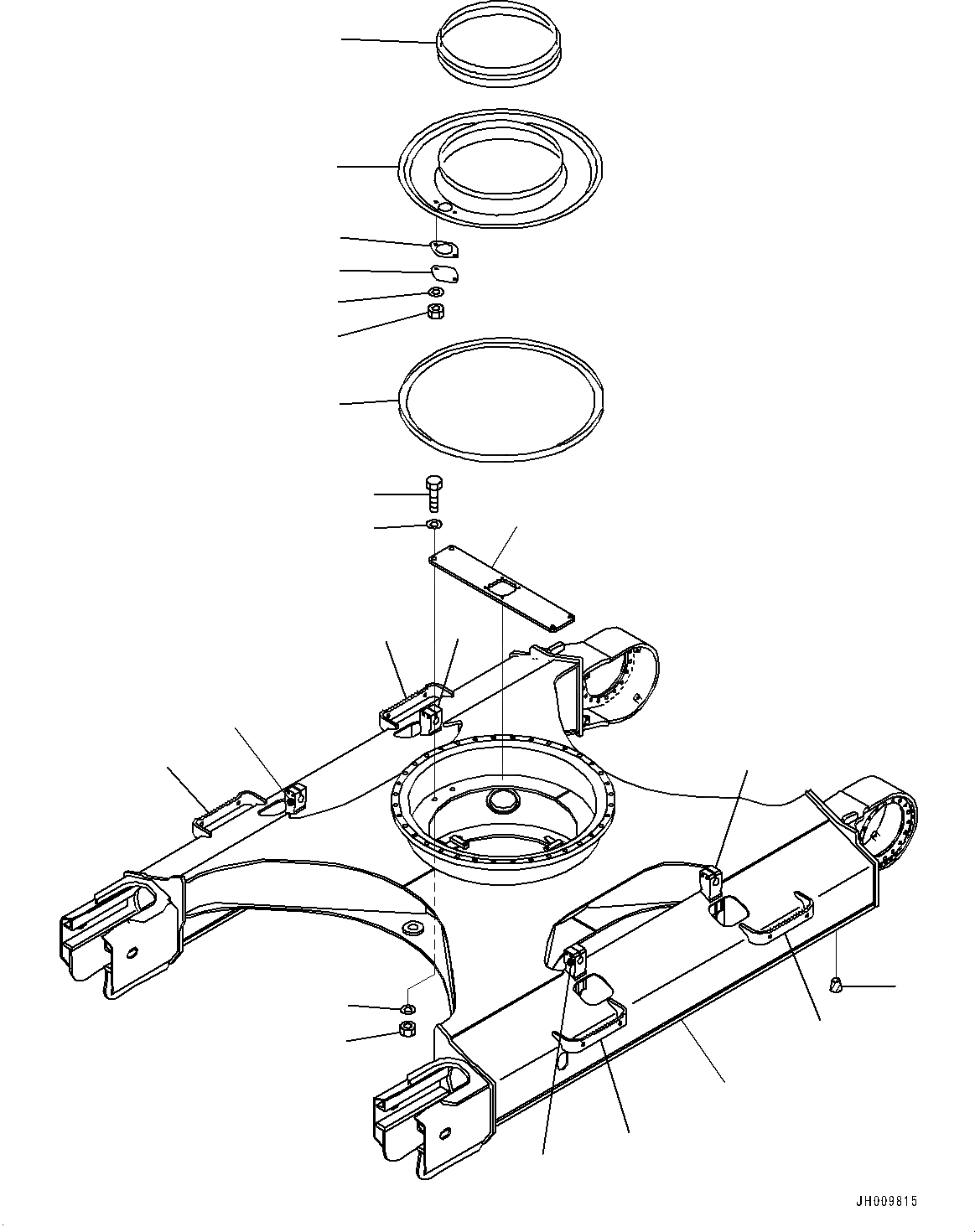 JH009815