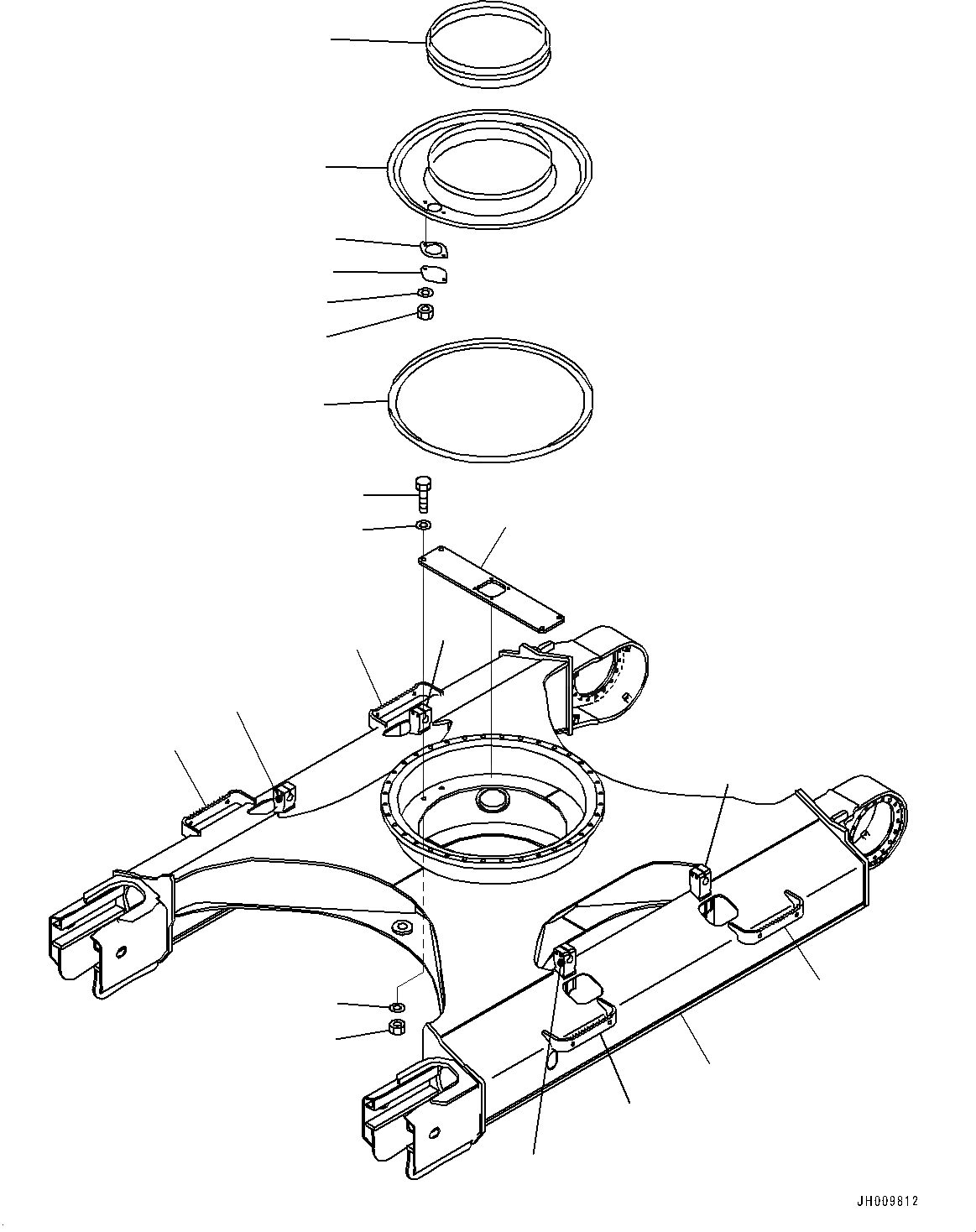 JH009812