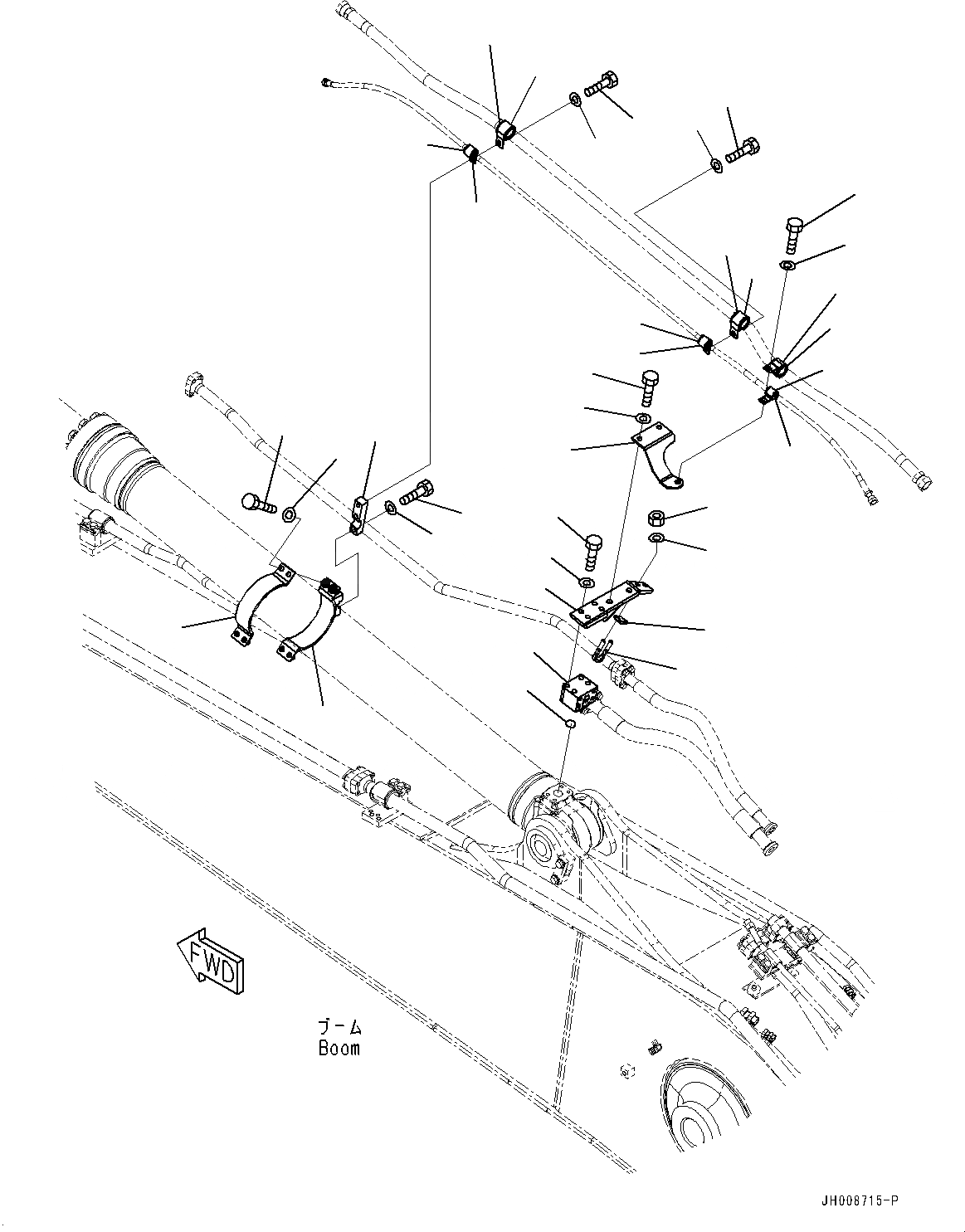 FWD

ブーム
Boom

JH008715-P