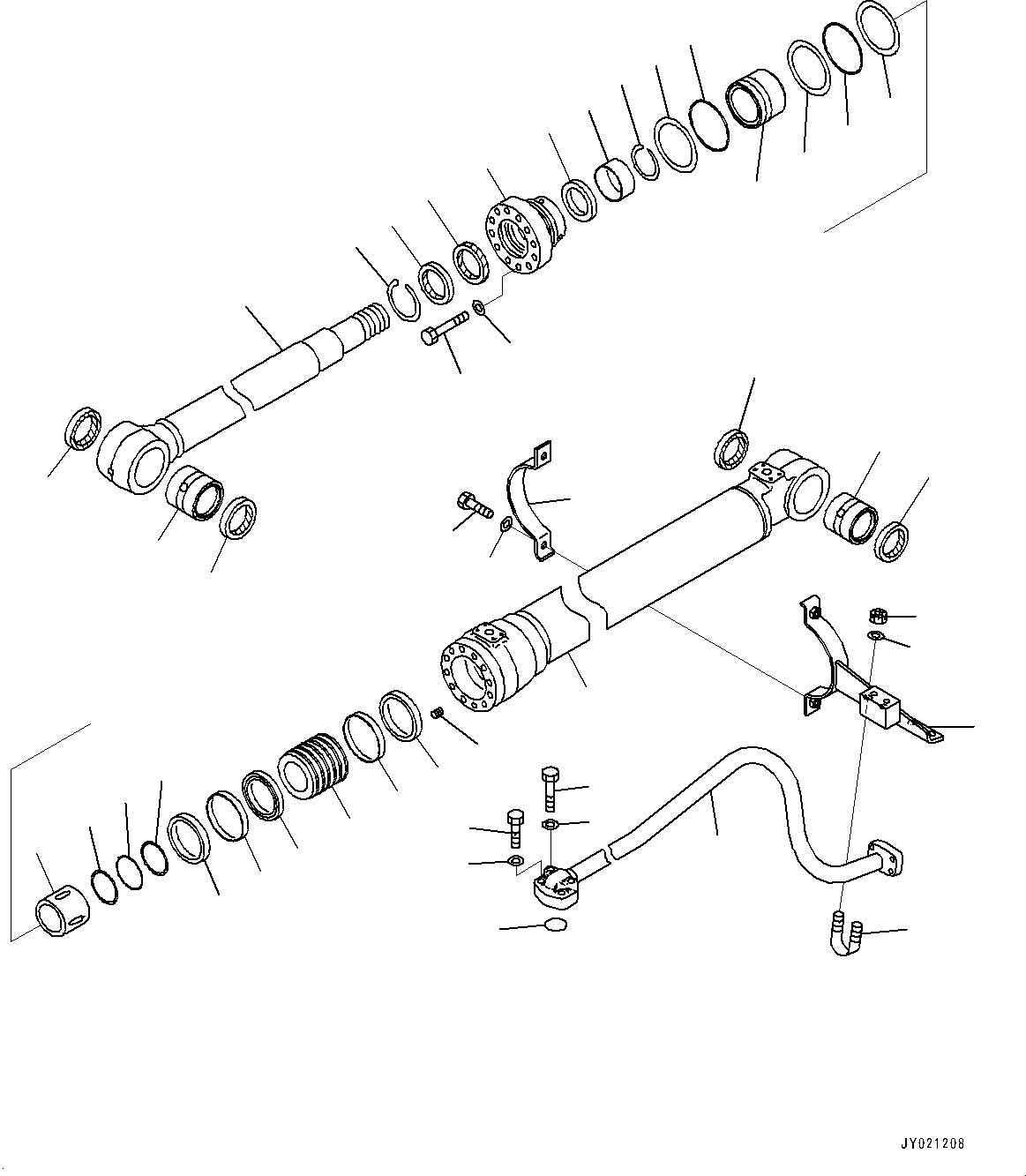 JY021208