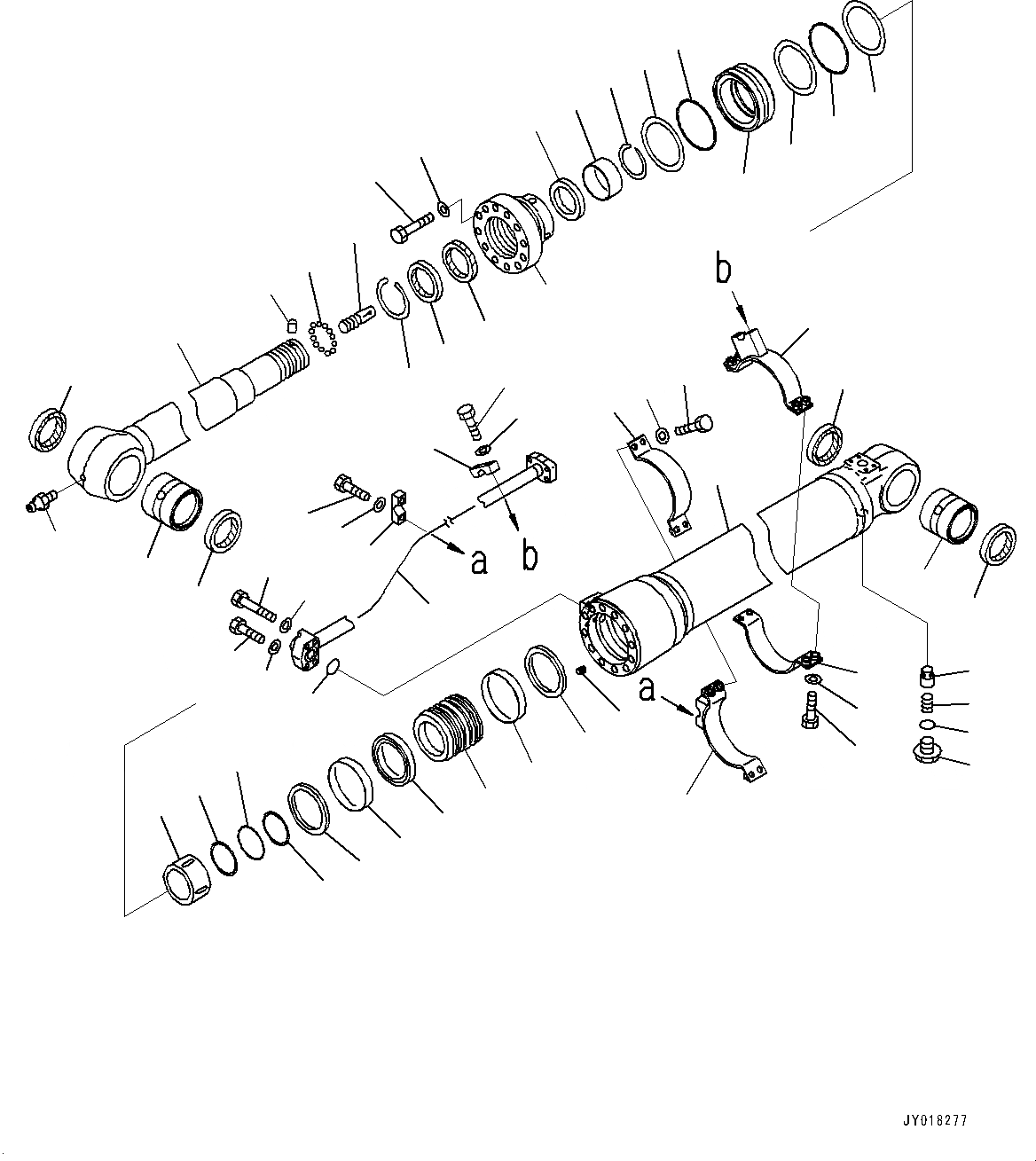 b

a

b

a

JY018277