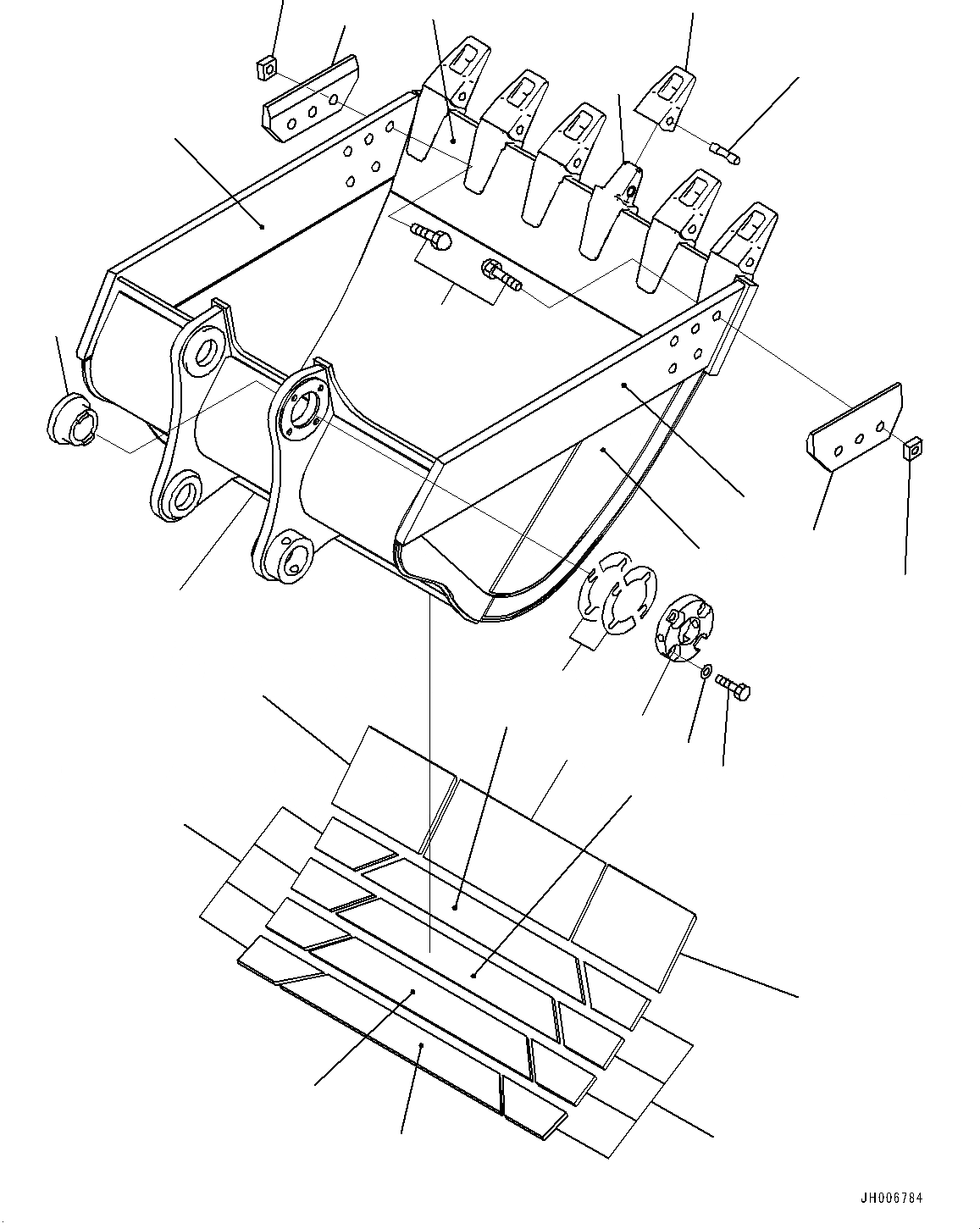 JH006784