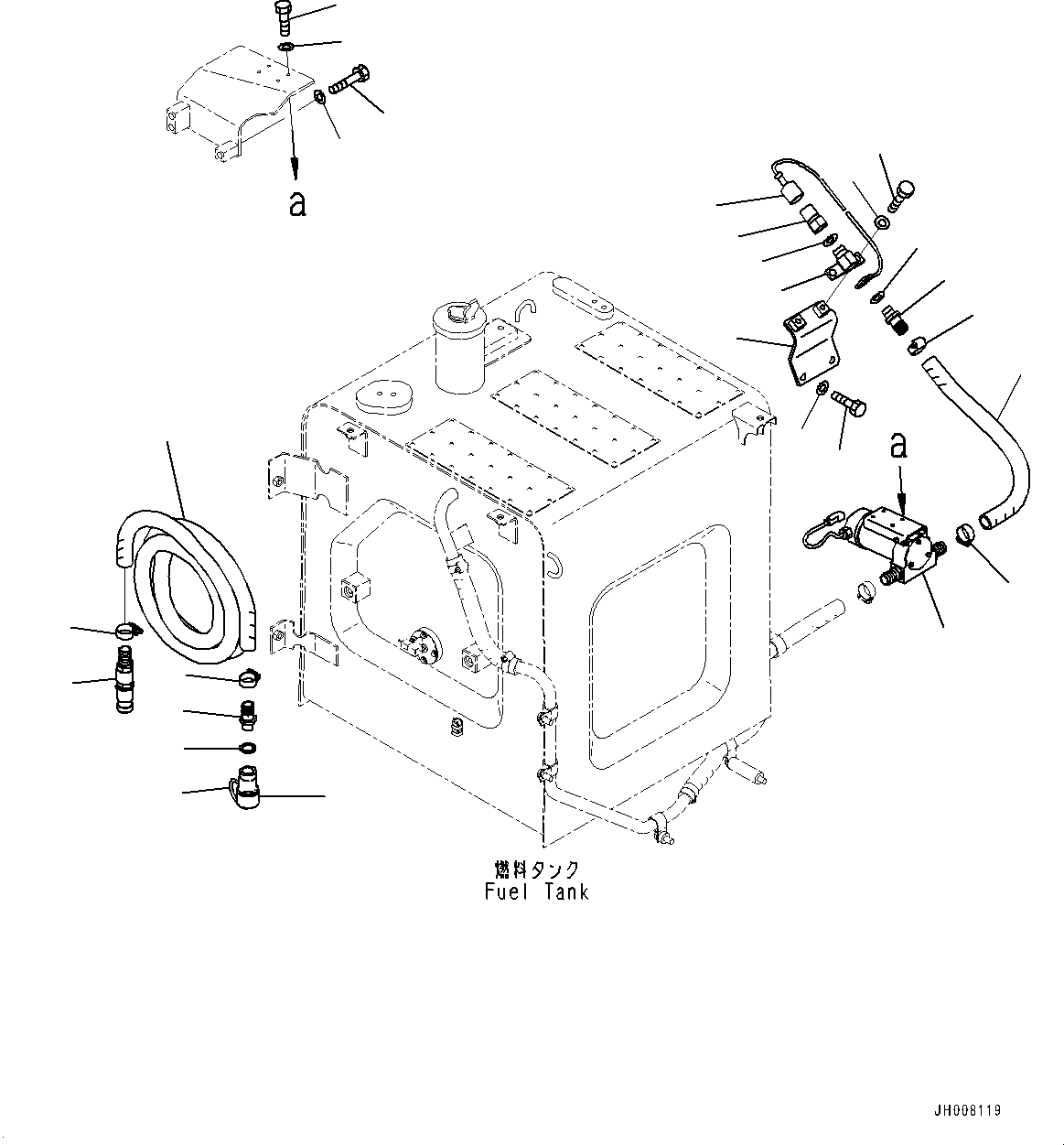 a

a

燃料タンク
Fuel Tank

JH008119