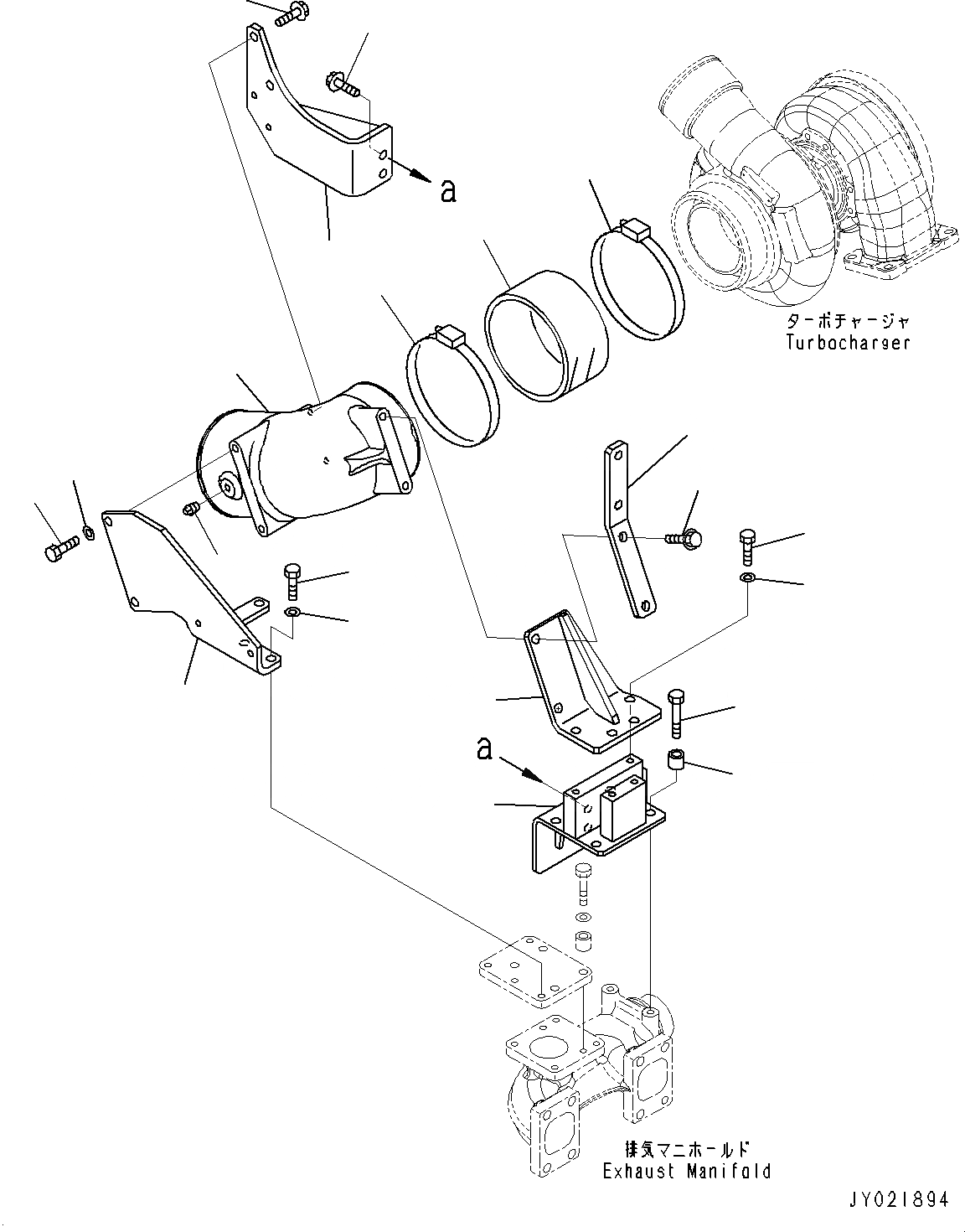 a

ターボチャージャ
Turbocharger

a

排気マニホールド
Exhaust Manifold

JY021894