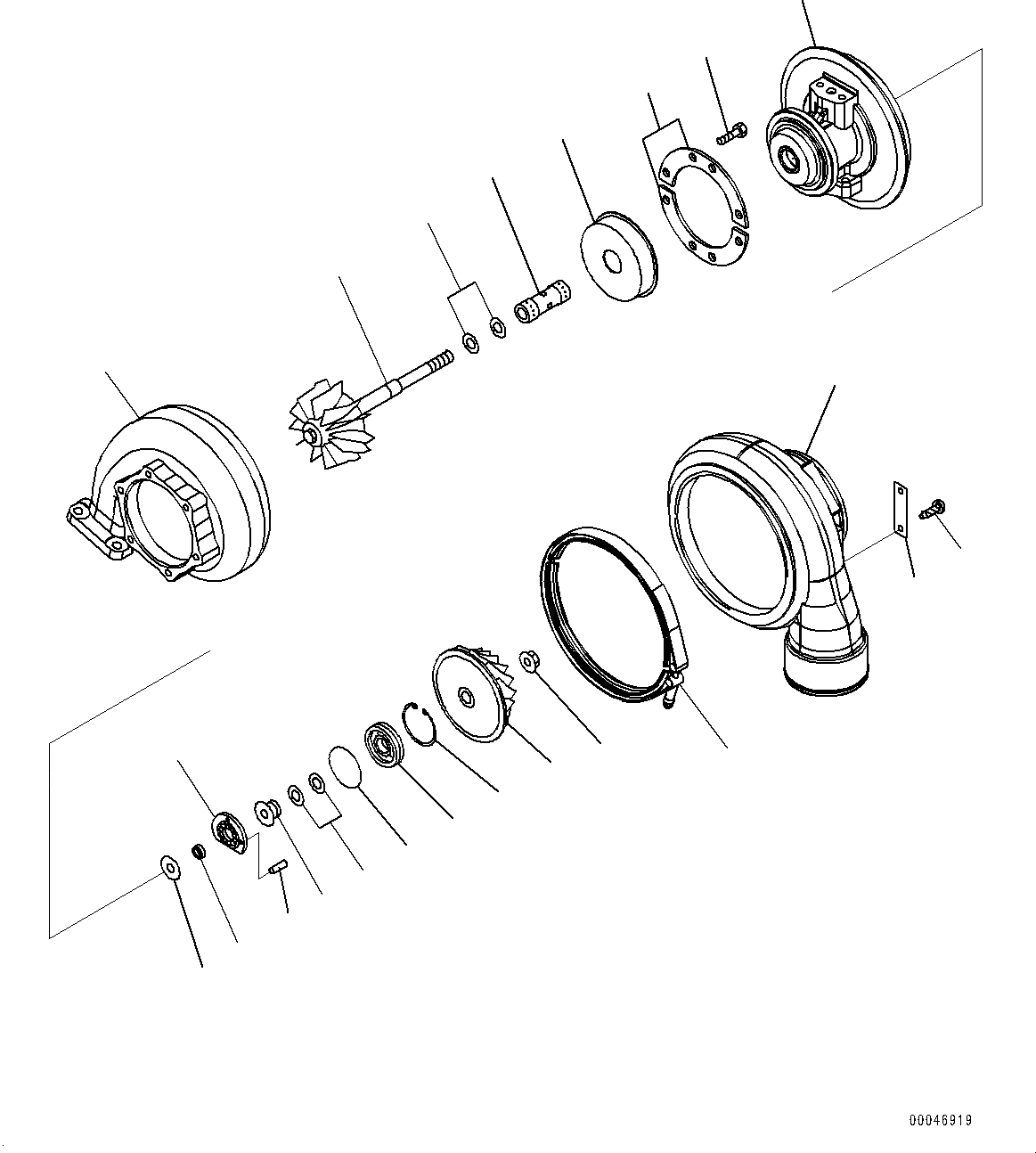 00046919