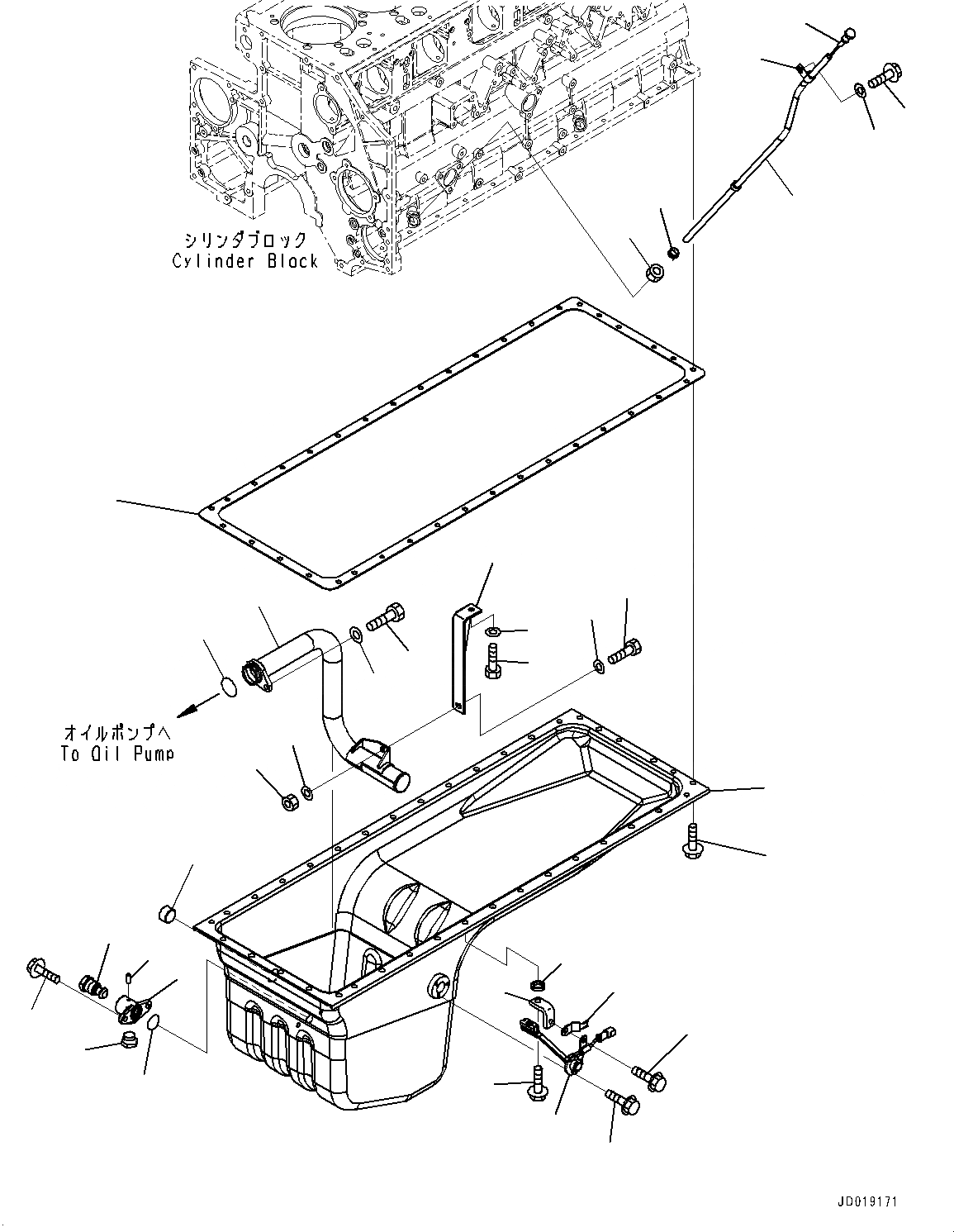 シリンダブロック
Cylinder Block

オイルポンプへ
To Oil Pump

JD019171