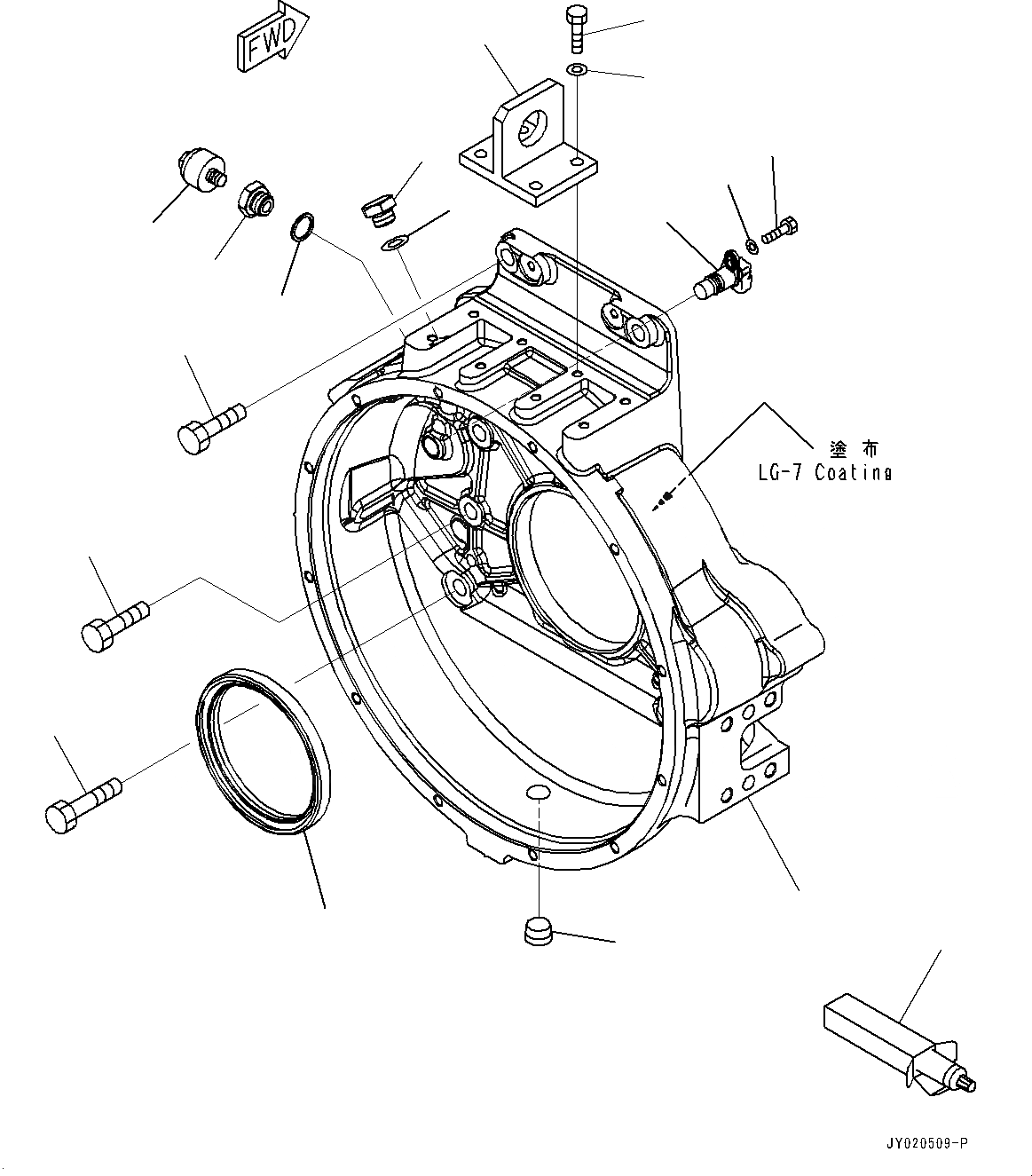 FWD

塗布
LG-7 Coating

JY020509-P