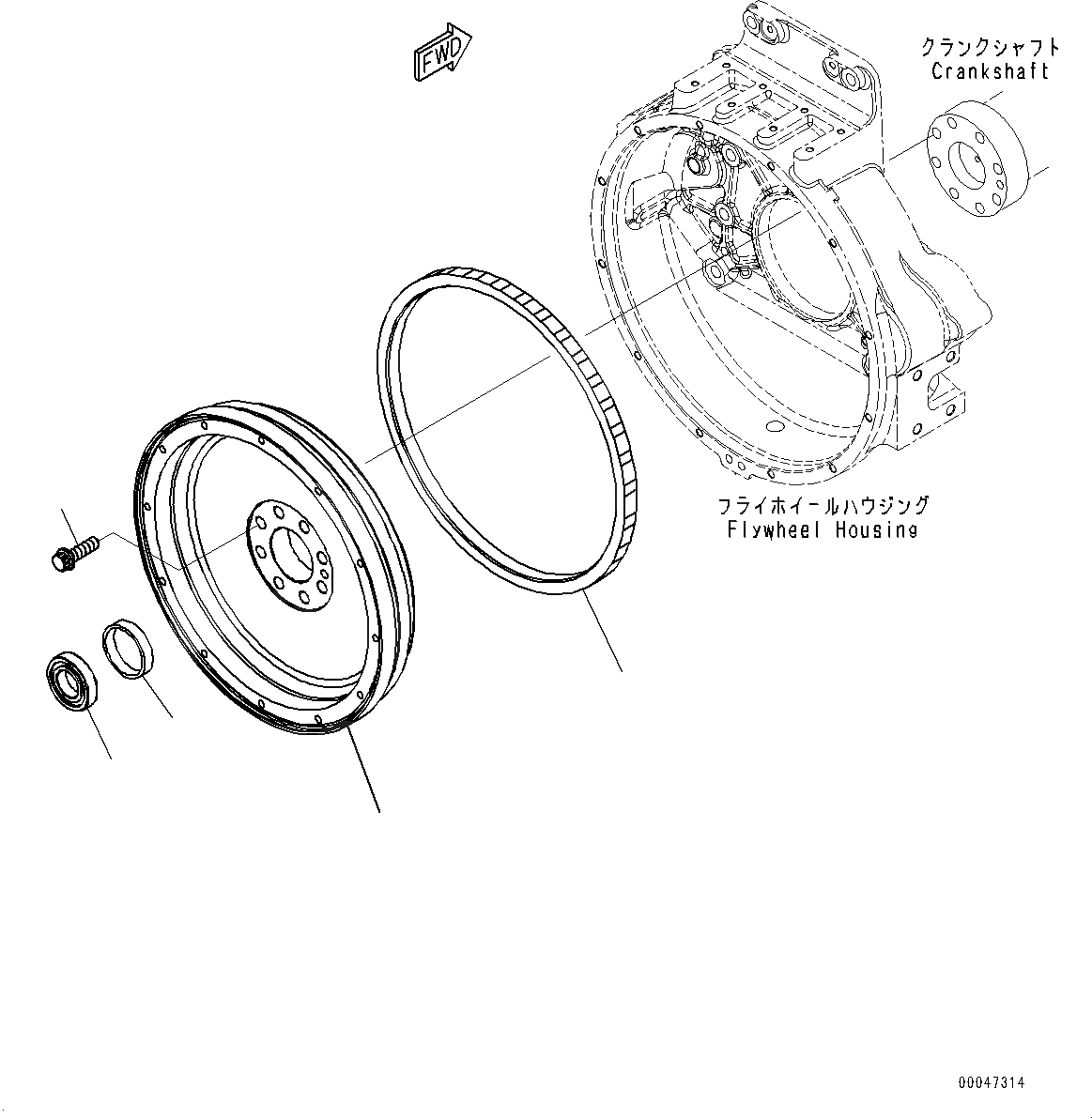 FWD

クランクシャフト
Crankshaft

フライホイールハウジング
Flywheel Housing

00047314