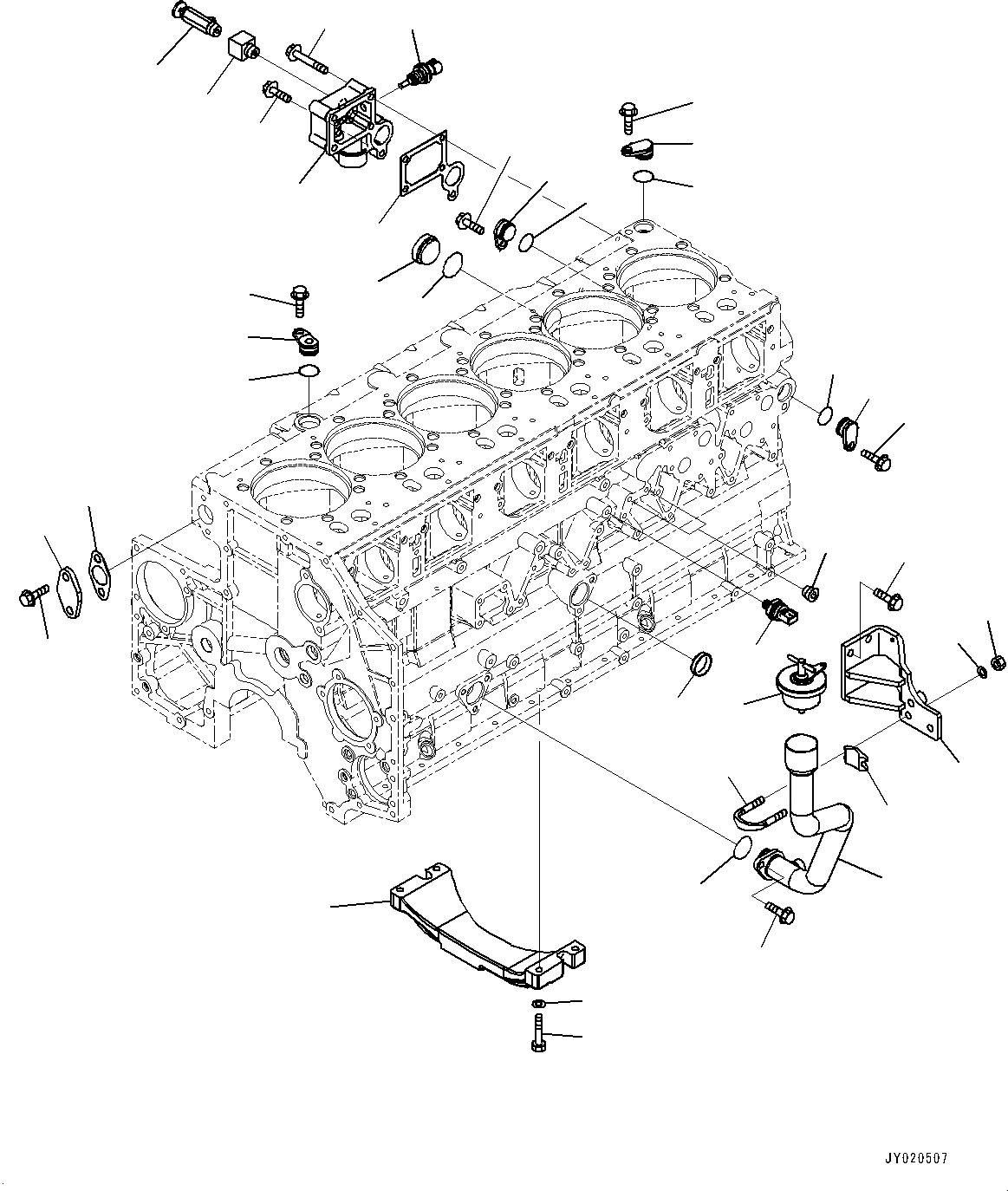 JY020507