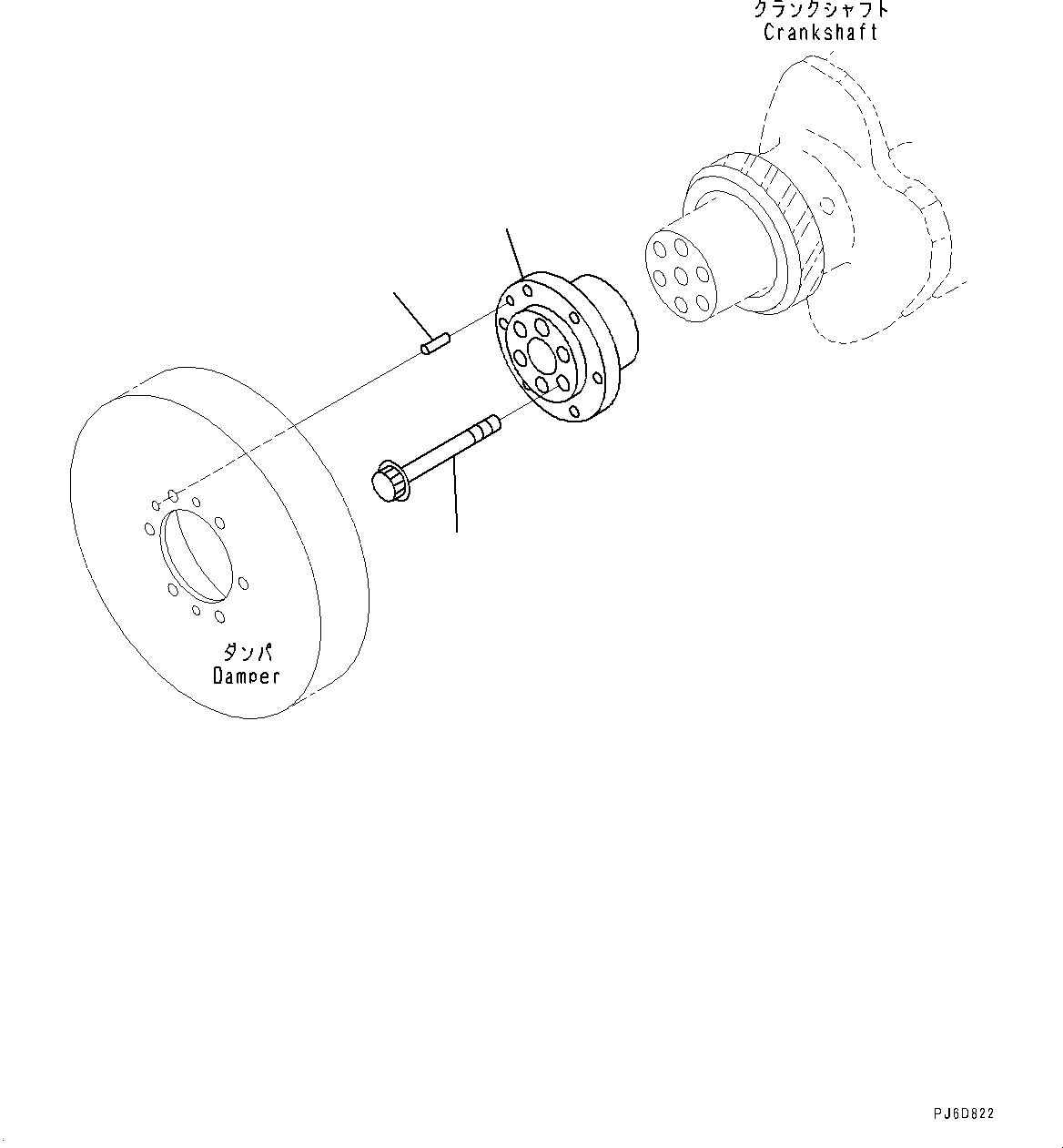 クランクシャフト
Crankshaft

ダンパ
Damper

PJ6D822