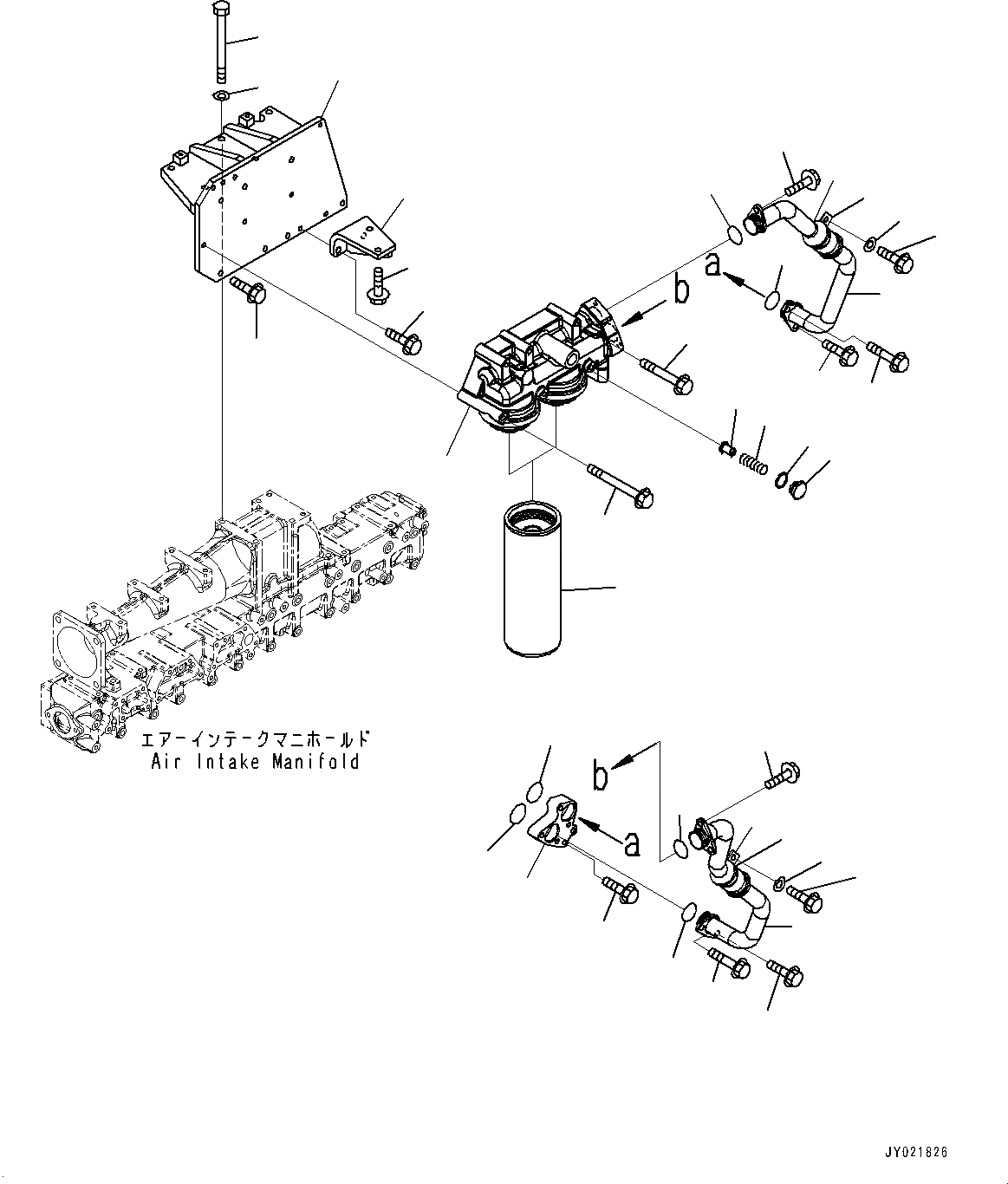 a
b
エアーインテークマニホールド
Air Intake Manifold
b
a
JY021826