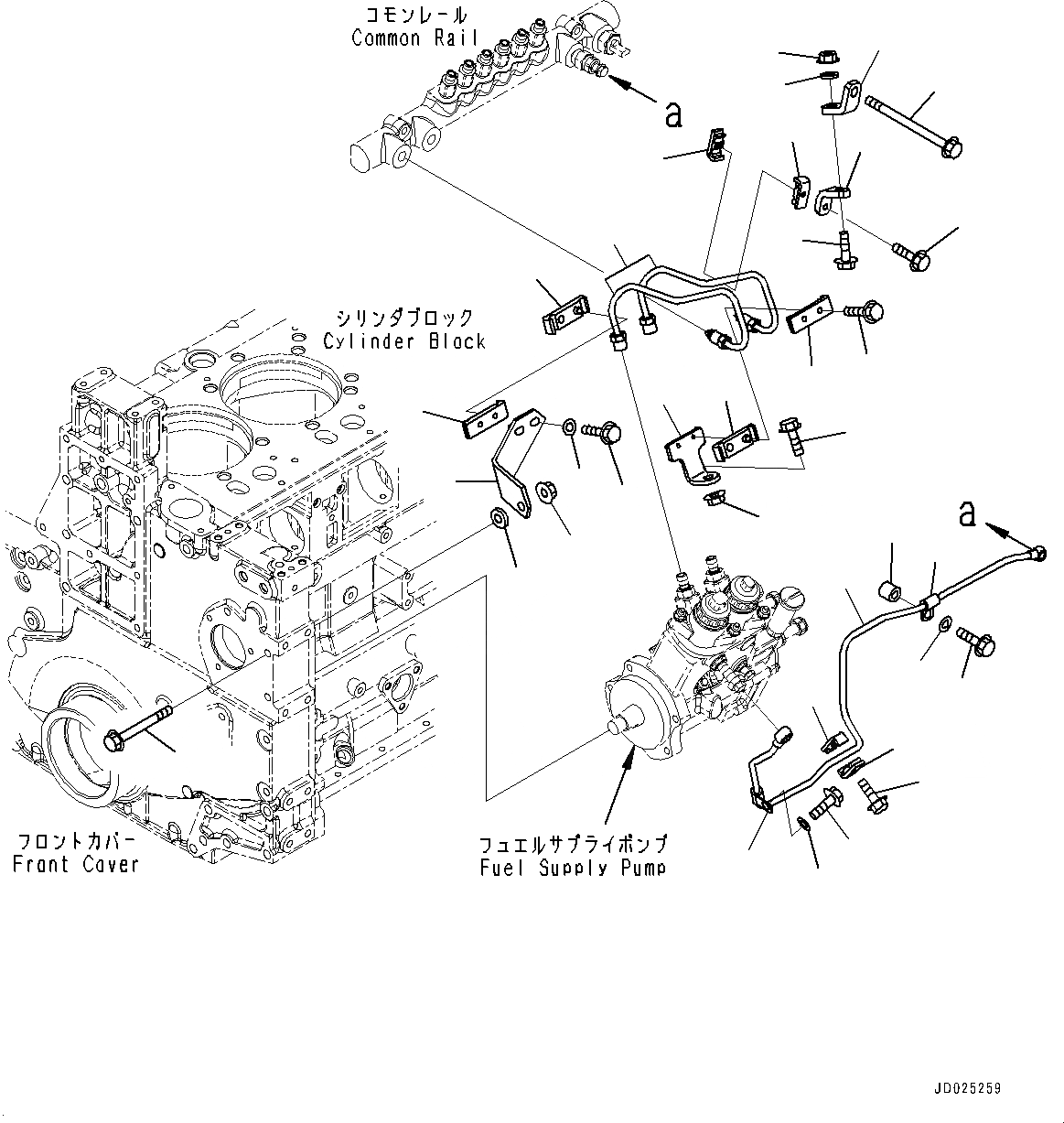 コモンレール
Common Rail

a

シリンダブロック
Cylinder Block

a

フロントカバー
Front Cover

フュエルサプライポンプ
Fuel Supply Pump

JD025259