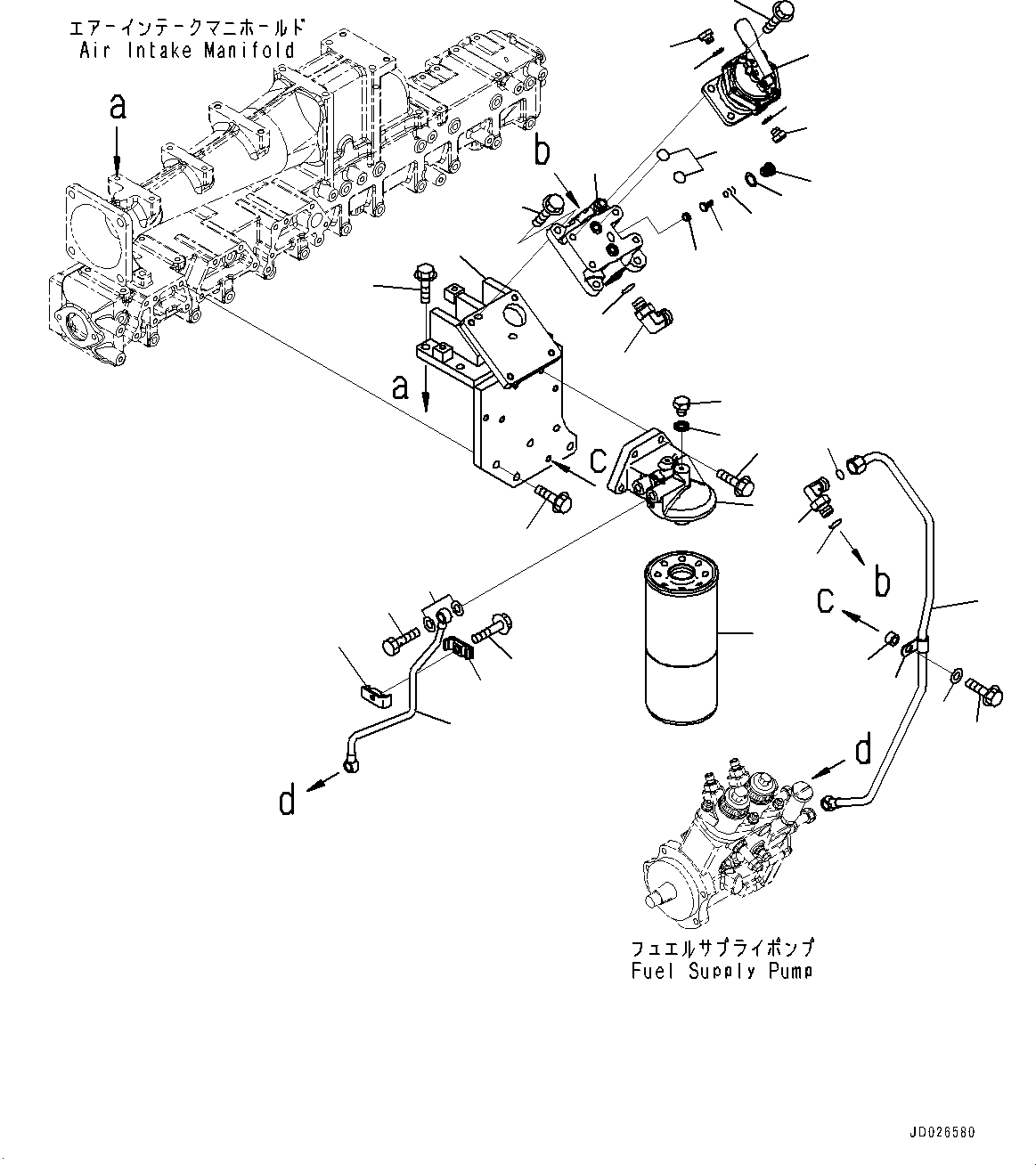 エアーインテークマニホールド
Air Intake Manifold

a

b

a

c

b

c

d

d

フュエルサプライポンプ
Fuel Supply Pump

JD026580