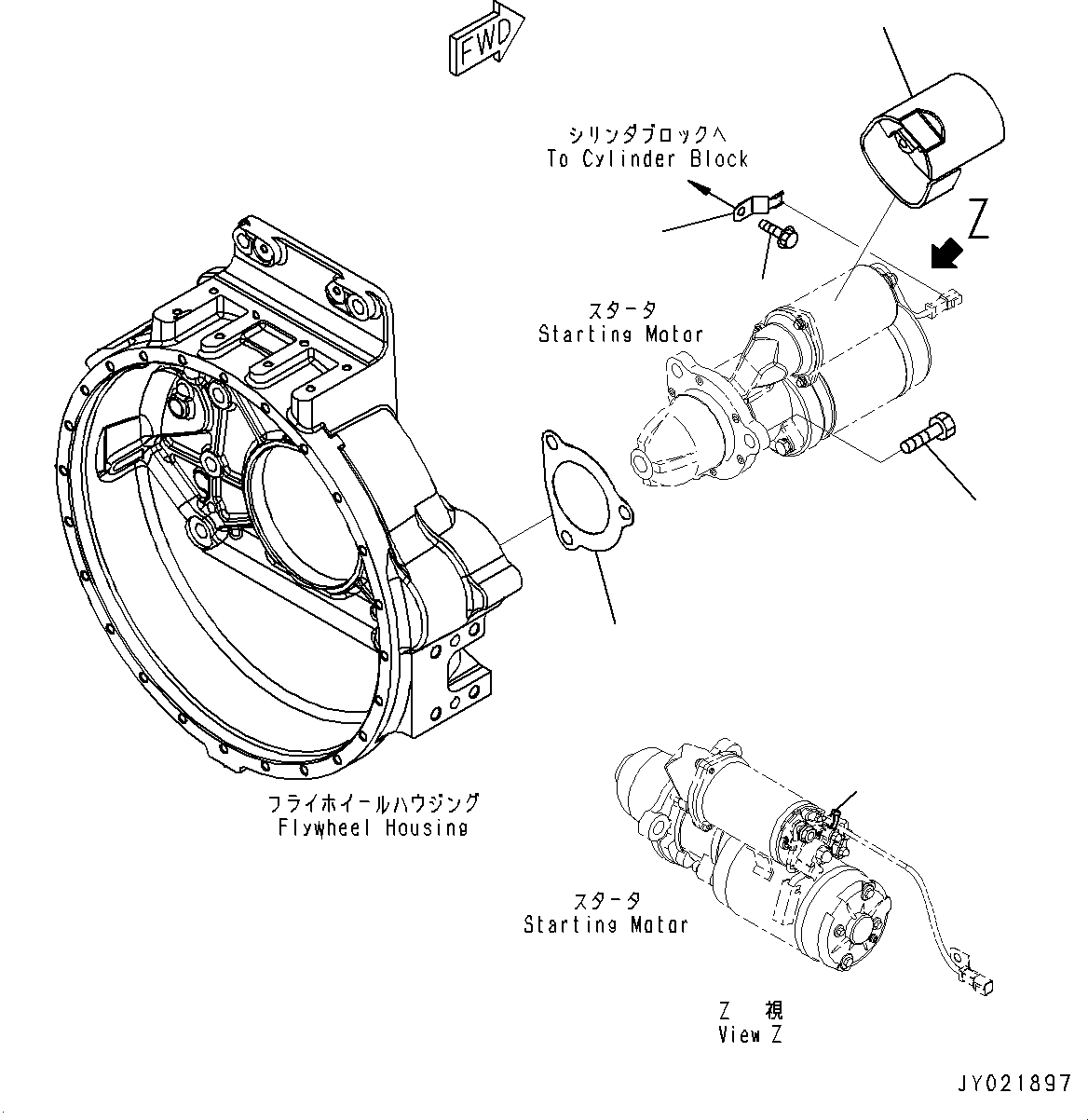 FWD

シリンダブロックへ
To Cylinder Block

Z

スタータ
Starting Motor

フライホイールハウジング
Flywheel Housing

スタータ
Starting Motor

Z 視
View Z

JY021897