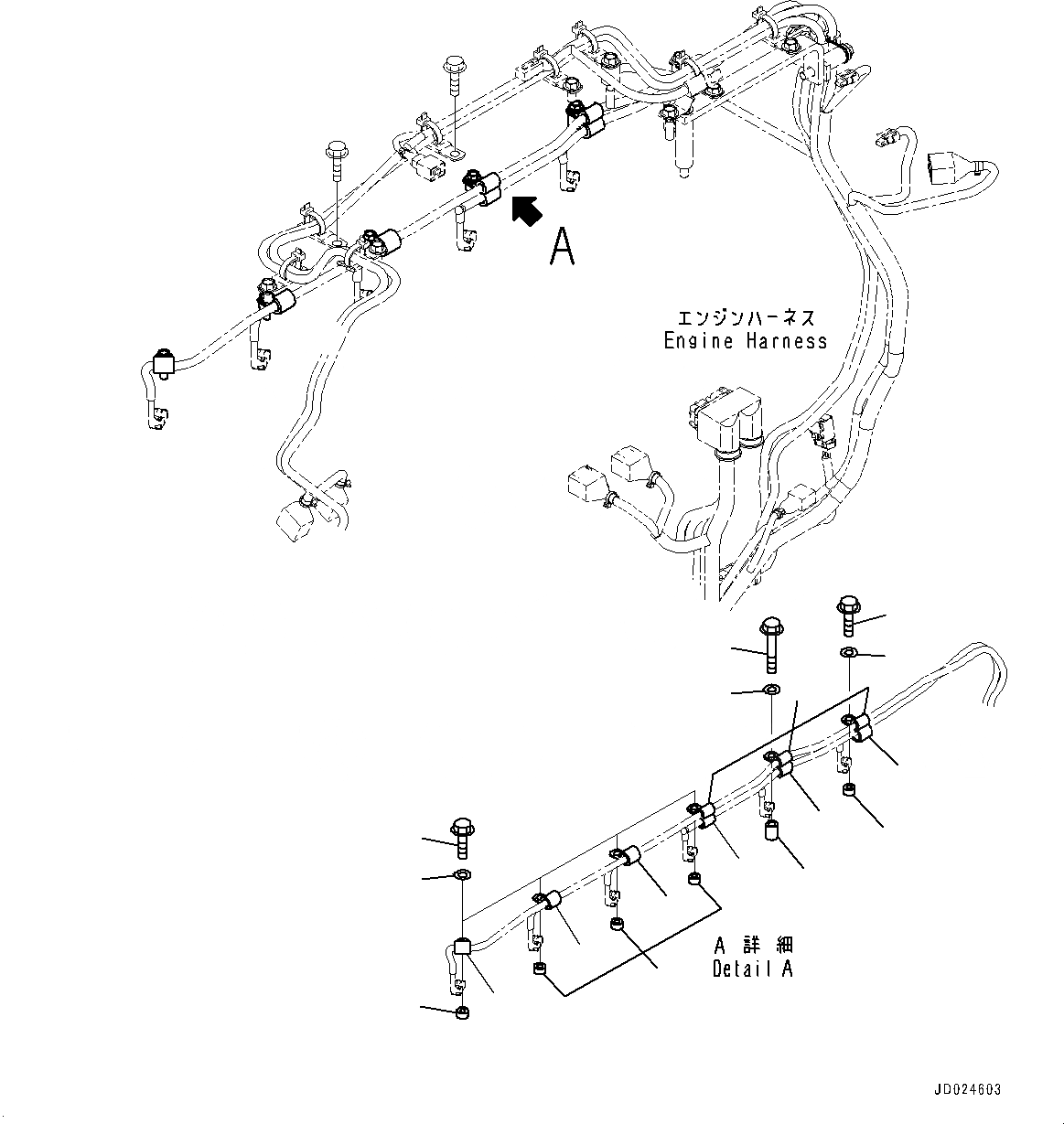 A

エンジンハーネス
Engine Harness

A 詳 細
Detail A

JD024603