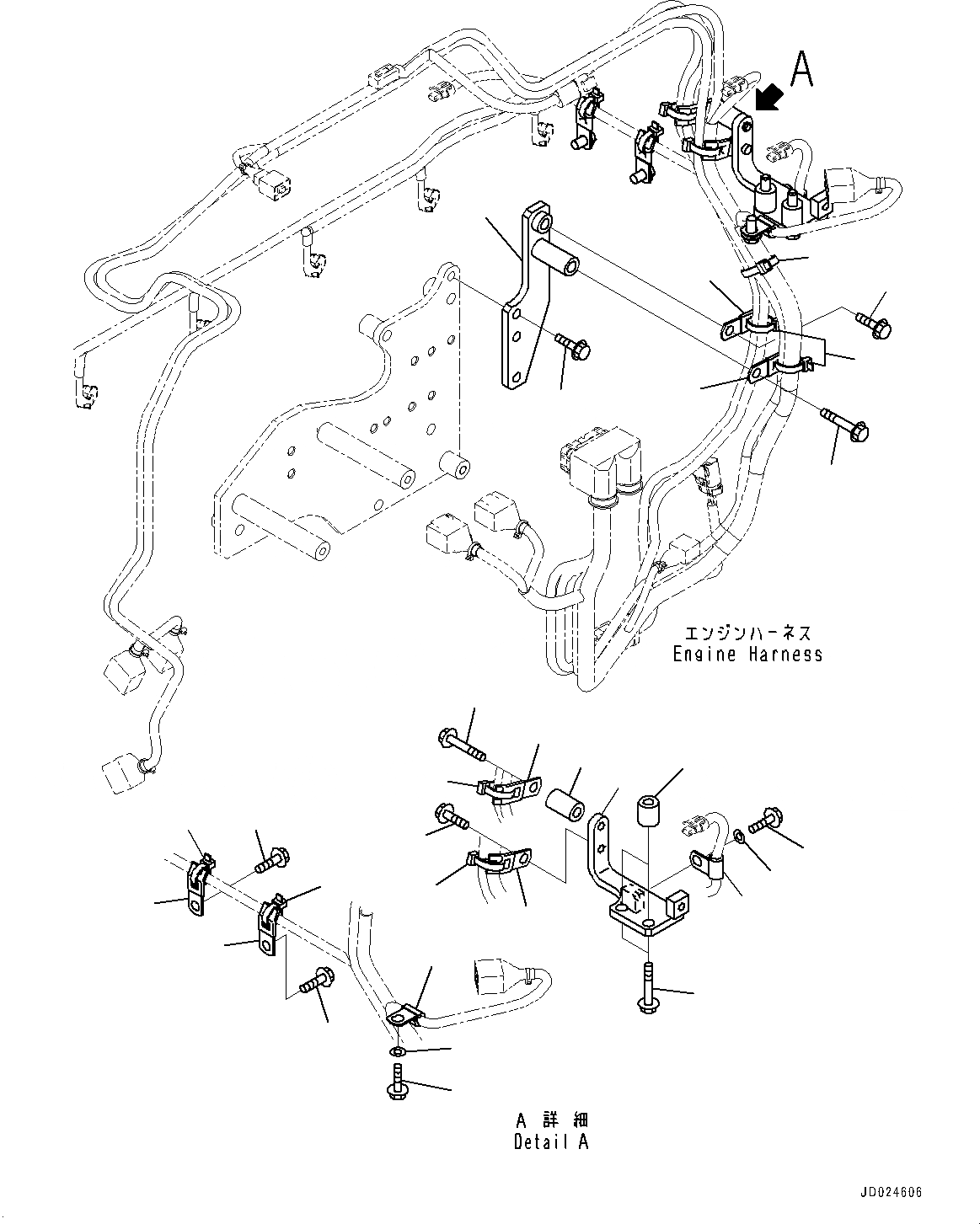 A

エンジンハーネス
Engine Harness

A 詳細
Detail A

JD024606