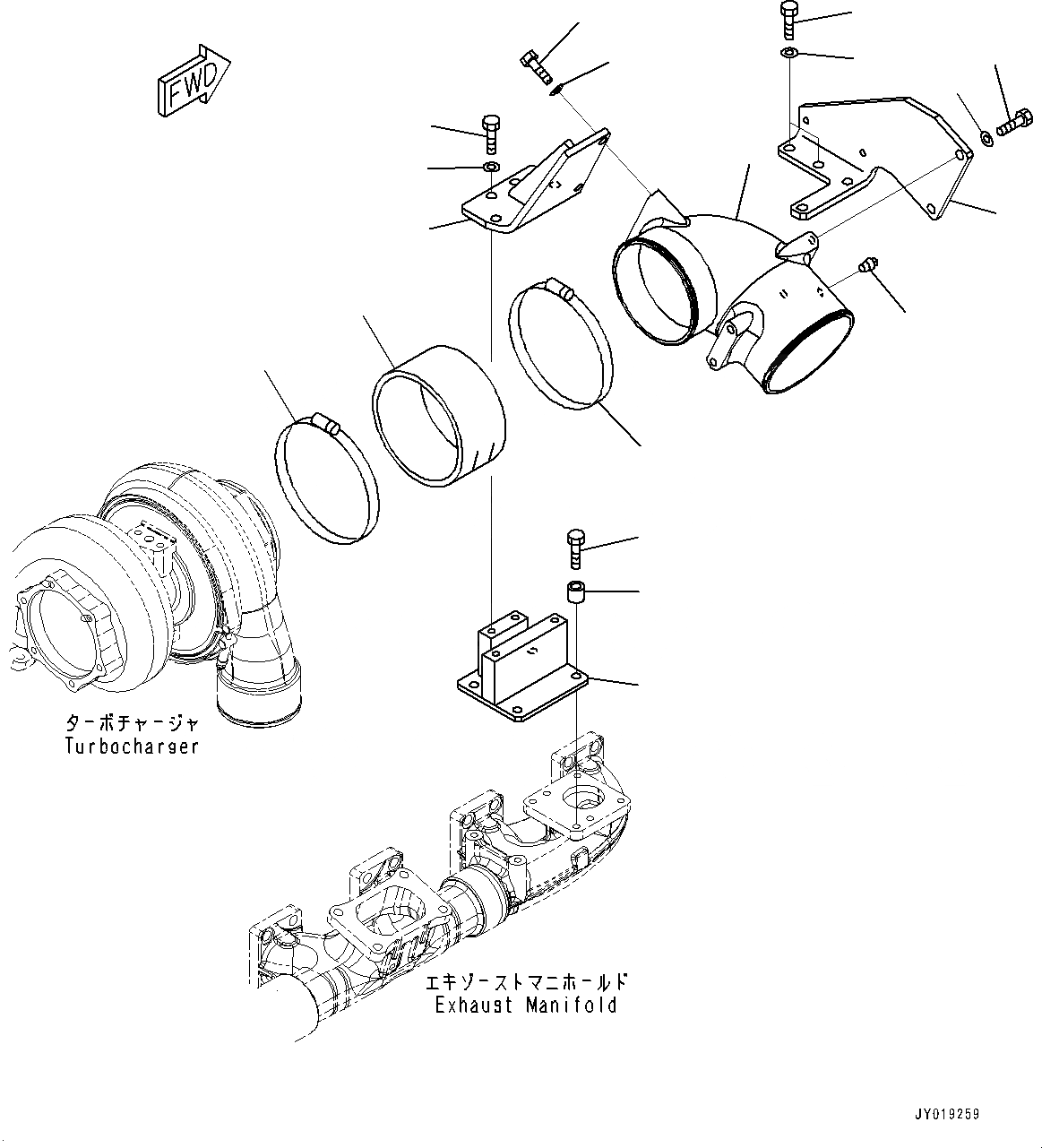 FWD

ターボチャージャ
Turbocharger

エキゾーストマニホールド
Exhaust Manifold

JY019259