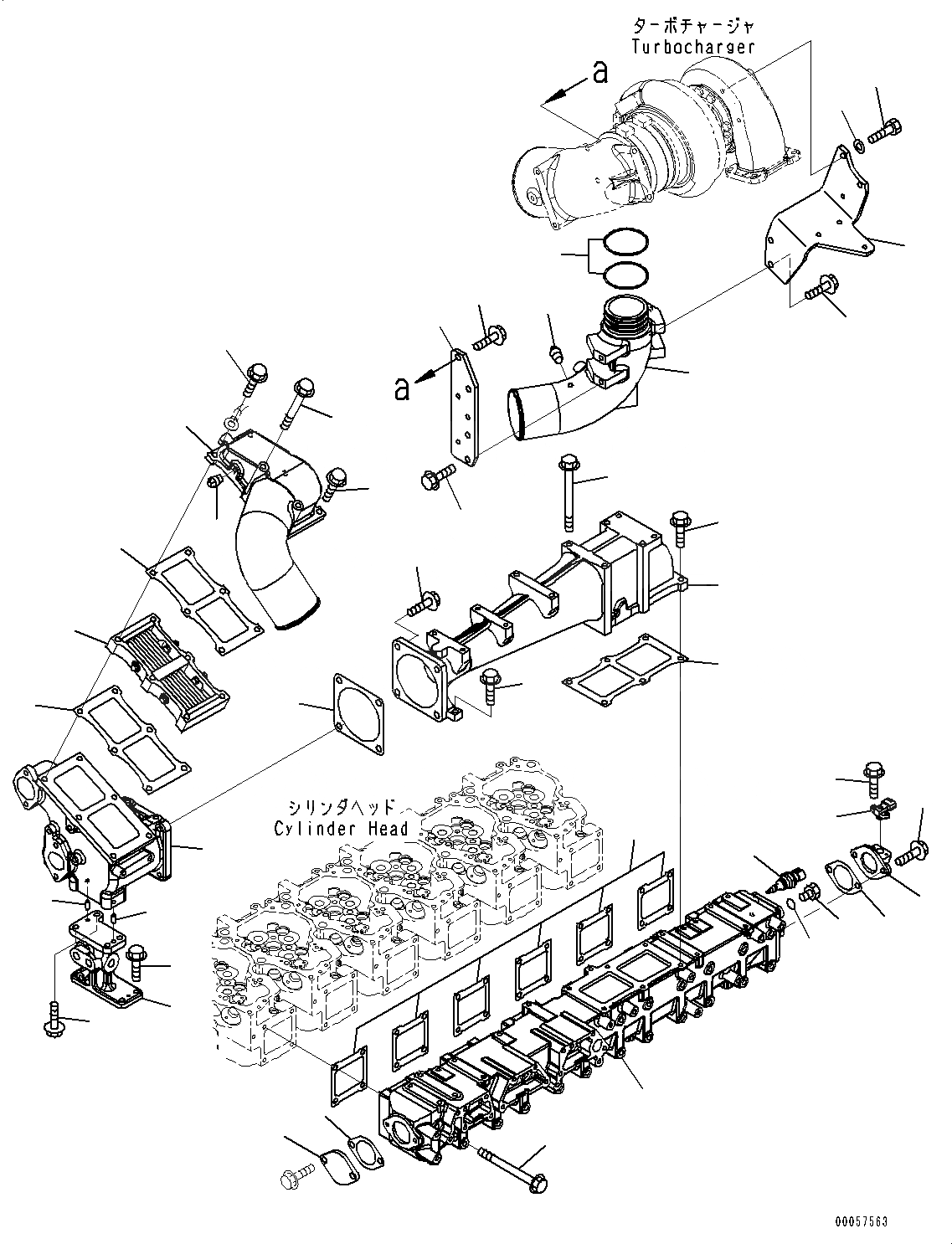 ターボチャージャ
Turbocharger

a

a

シリンダヘッド
Cylinder Head

00057563