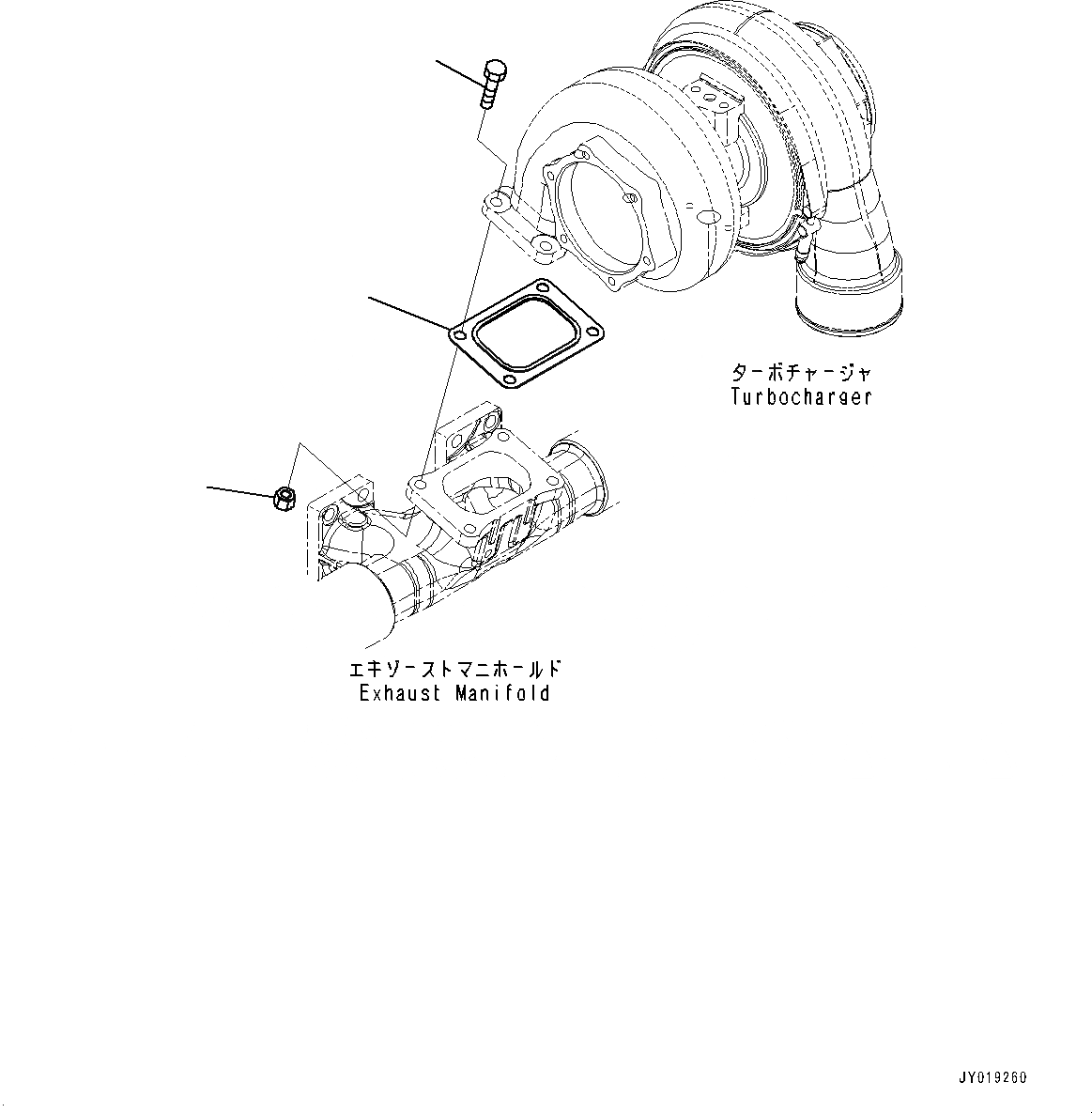 ターボチャージャ
Turbocharger

エキゾーストマニホールド
Exhaust Manifold

JY019260