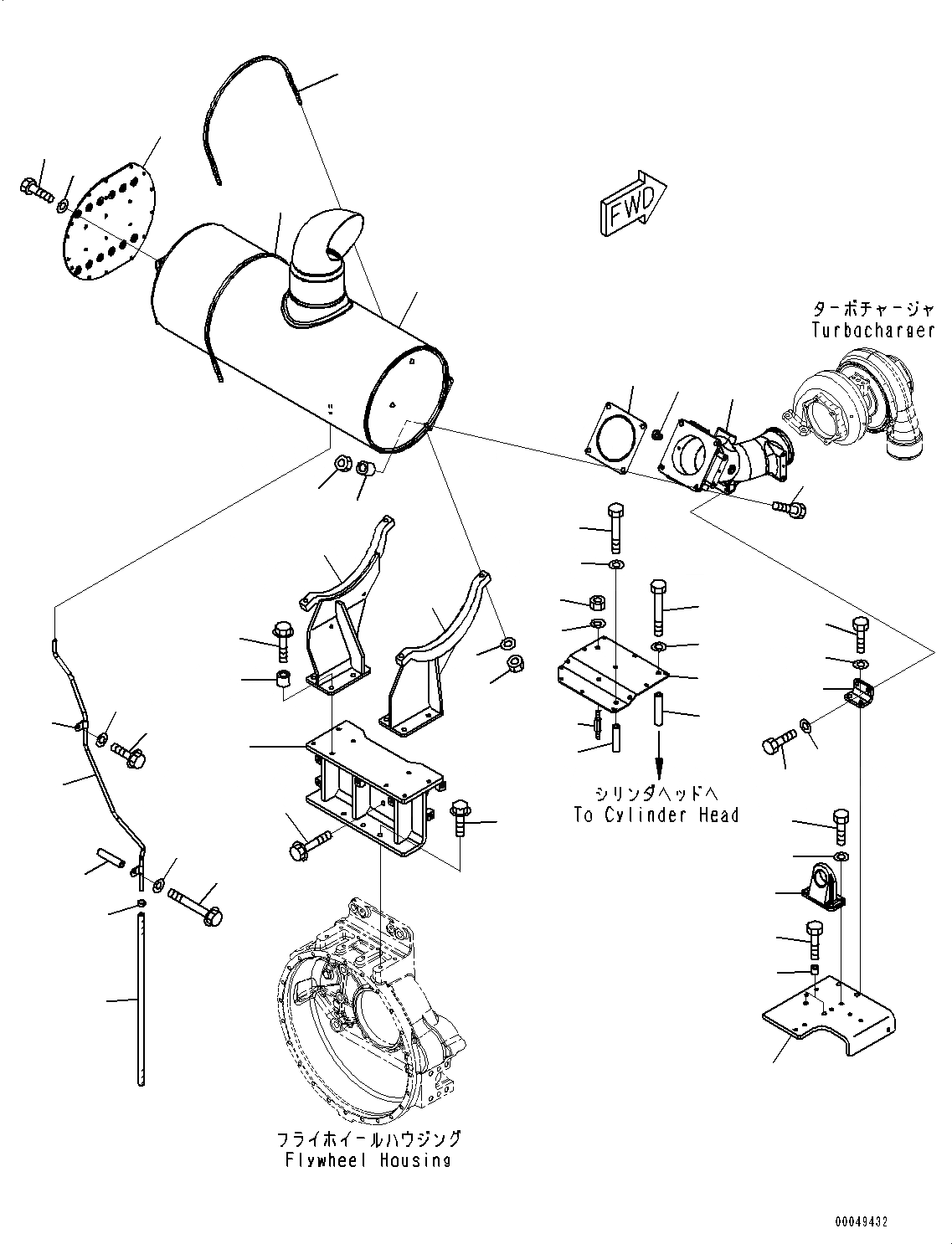 FWD

ターボチャージャ
Turbocharger

シリンダヘッドへ
To Cylinder Head

フライホイールハウジング
Flywheel Housing

00049432