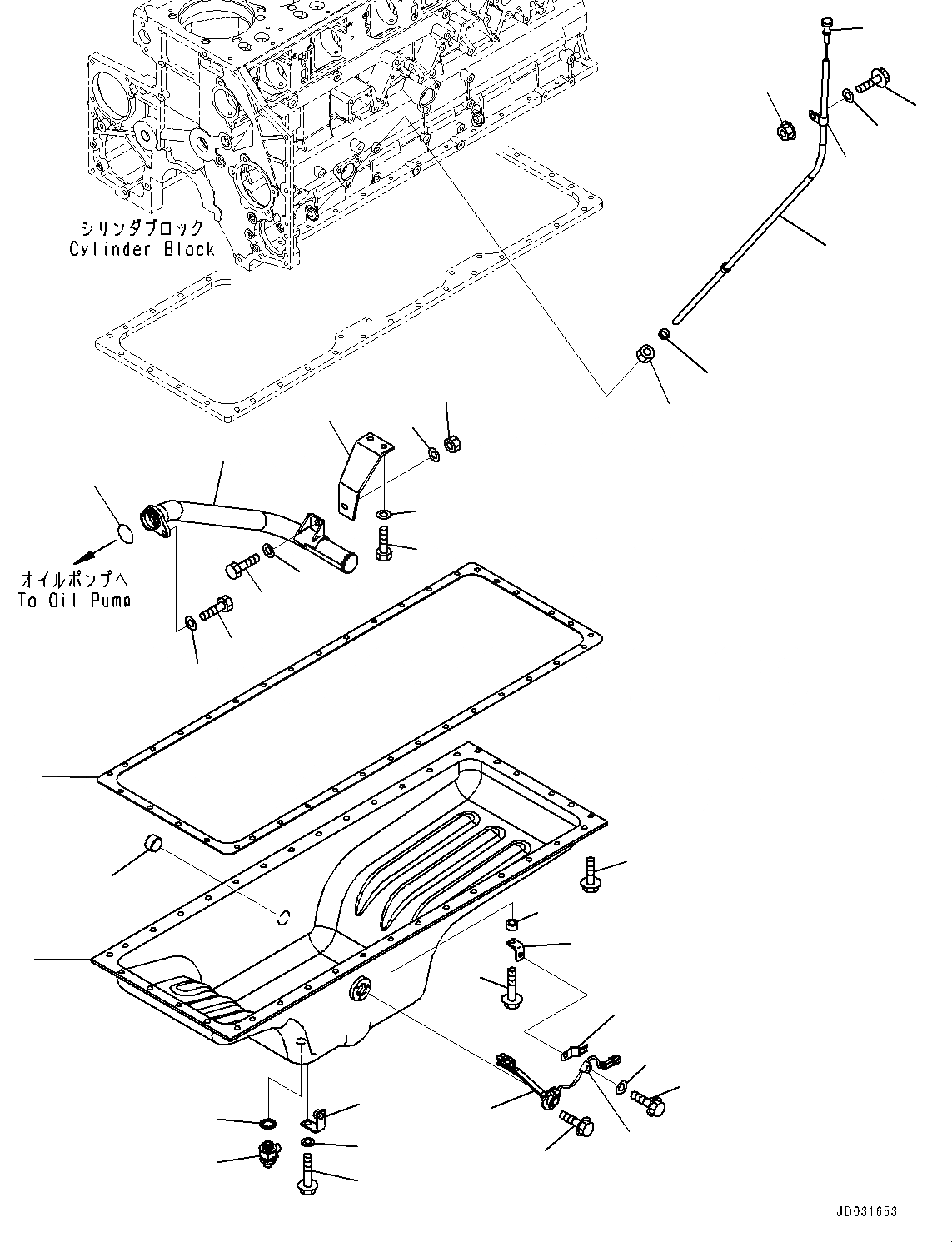 シリンダブロック
Cylinder Block

オイルポンプへ
To Oil Pump

JD031653