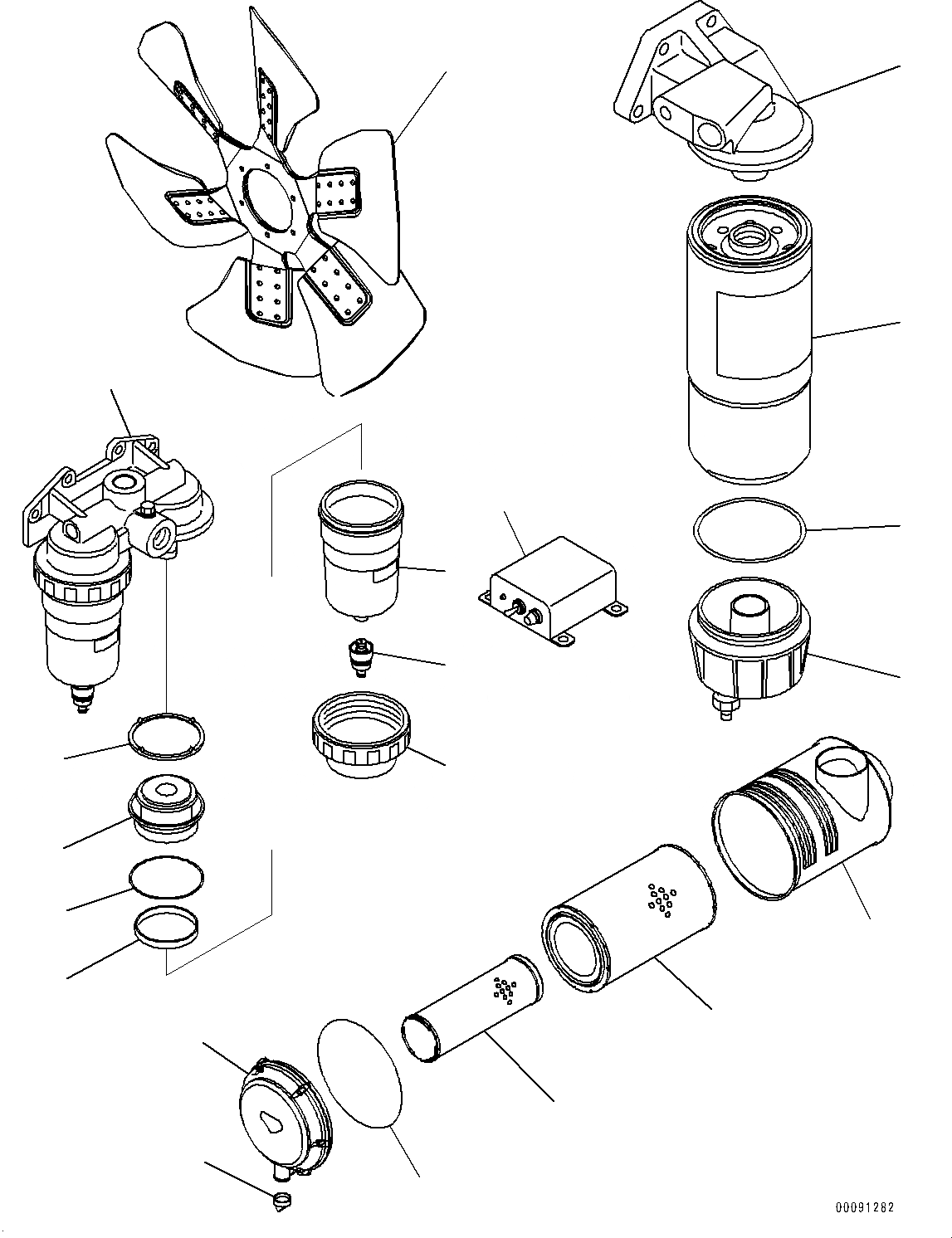 00091282