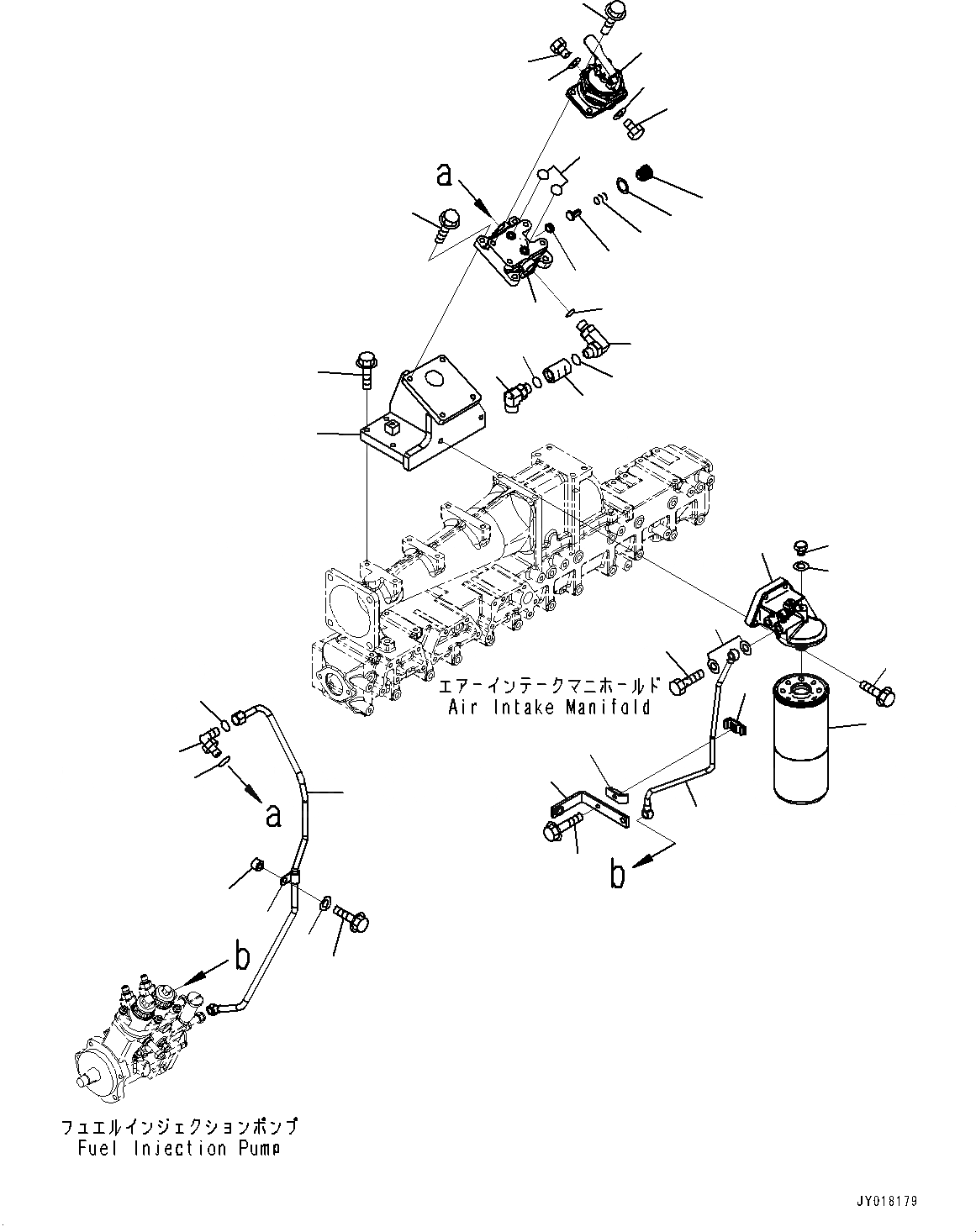 a

エアーインテークマニホールド
Air Intake Manifold

a

b

b

フュエルインジェクションポンプ
Fuel Injection Pump

JY018179