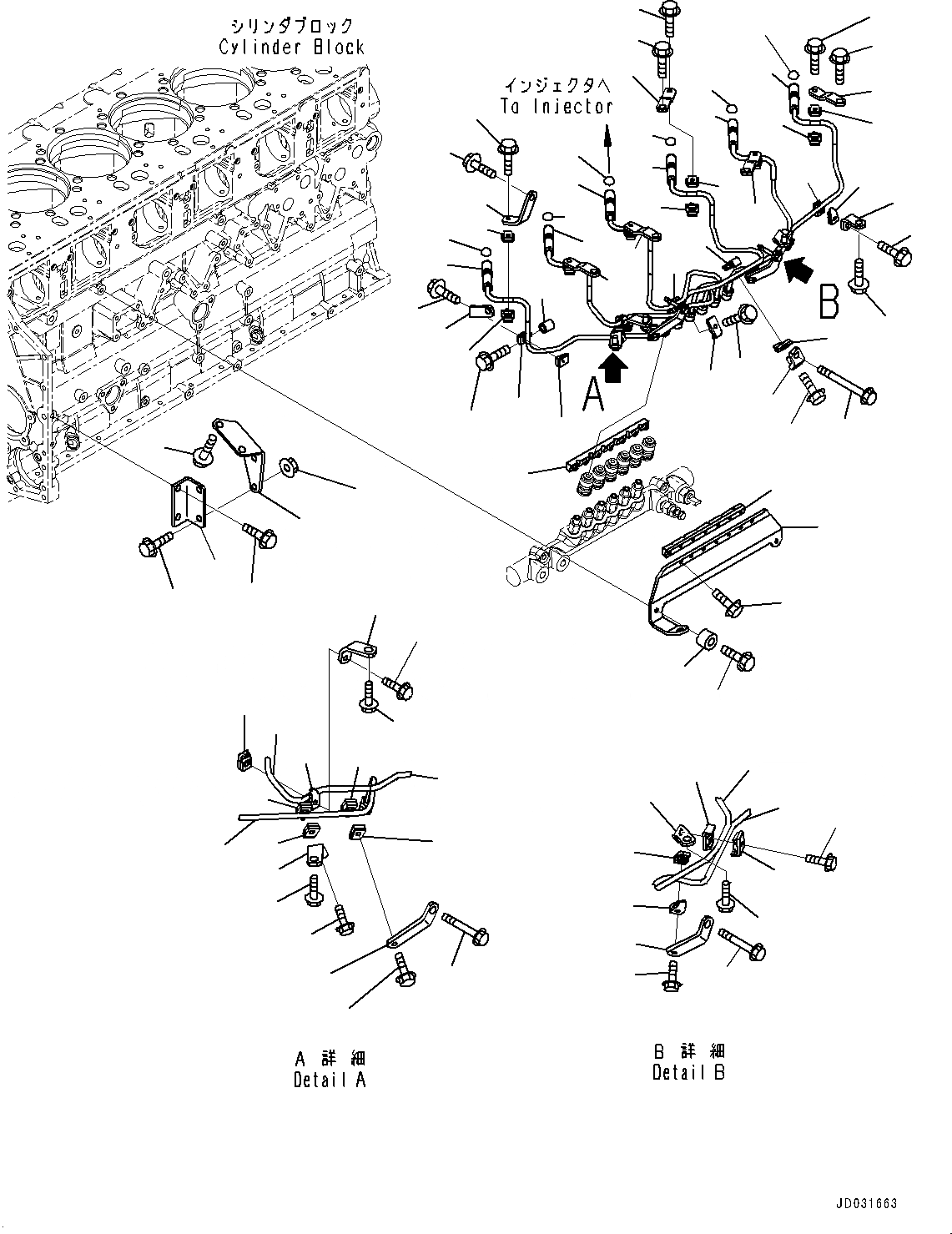 シリンダブロック
Cylinder Block

インジェクタへ
To Injector

B

A

A 詳 細
Detail A

B 詳 細
Detail B

JD031663