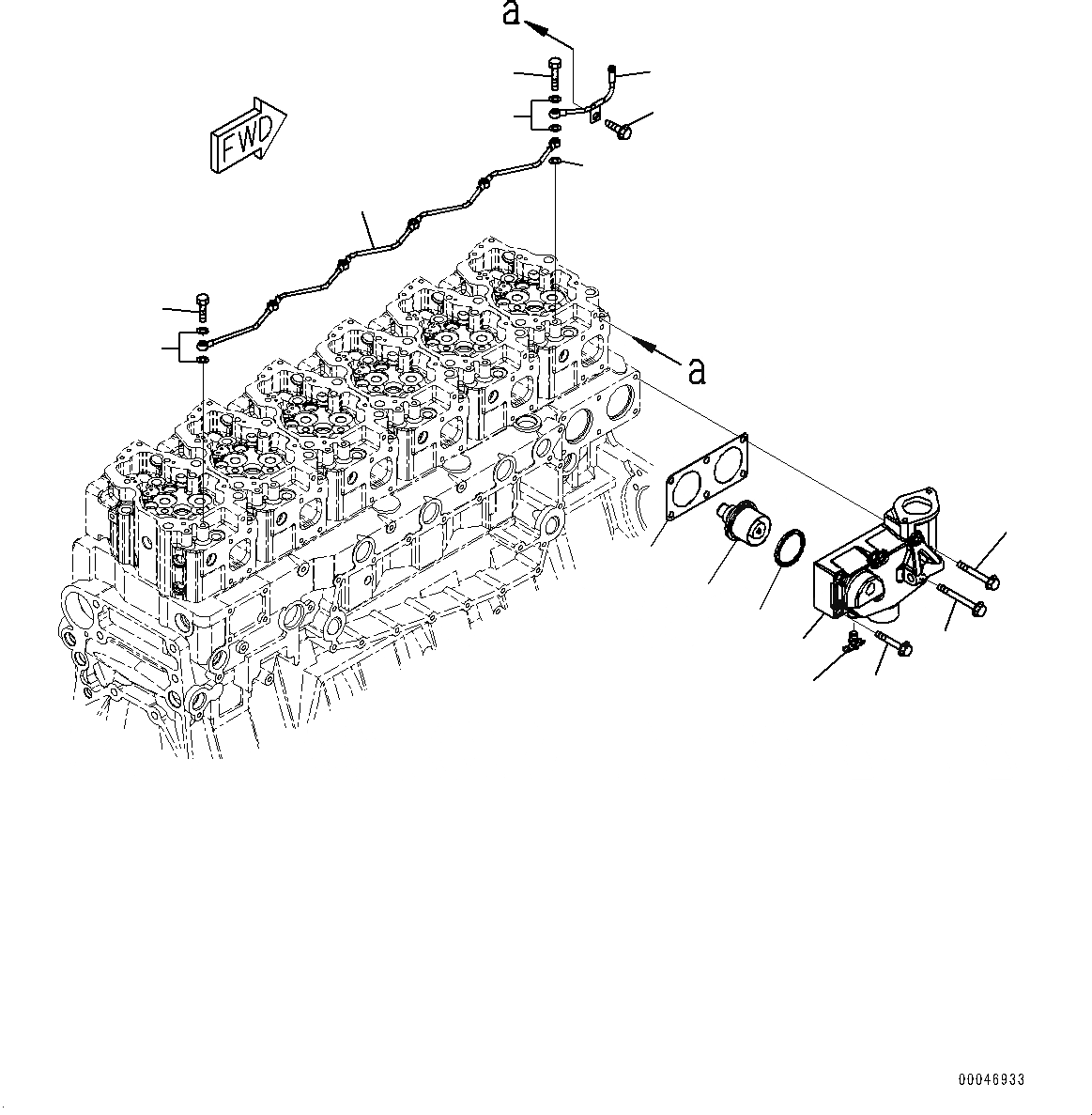 a
FWD
a
00046933