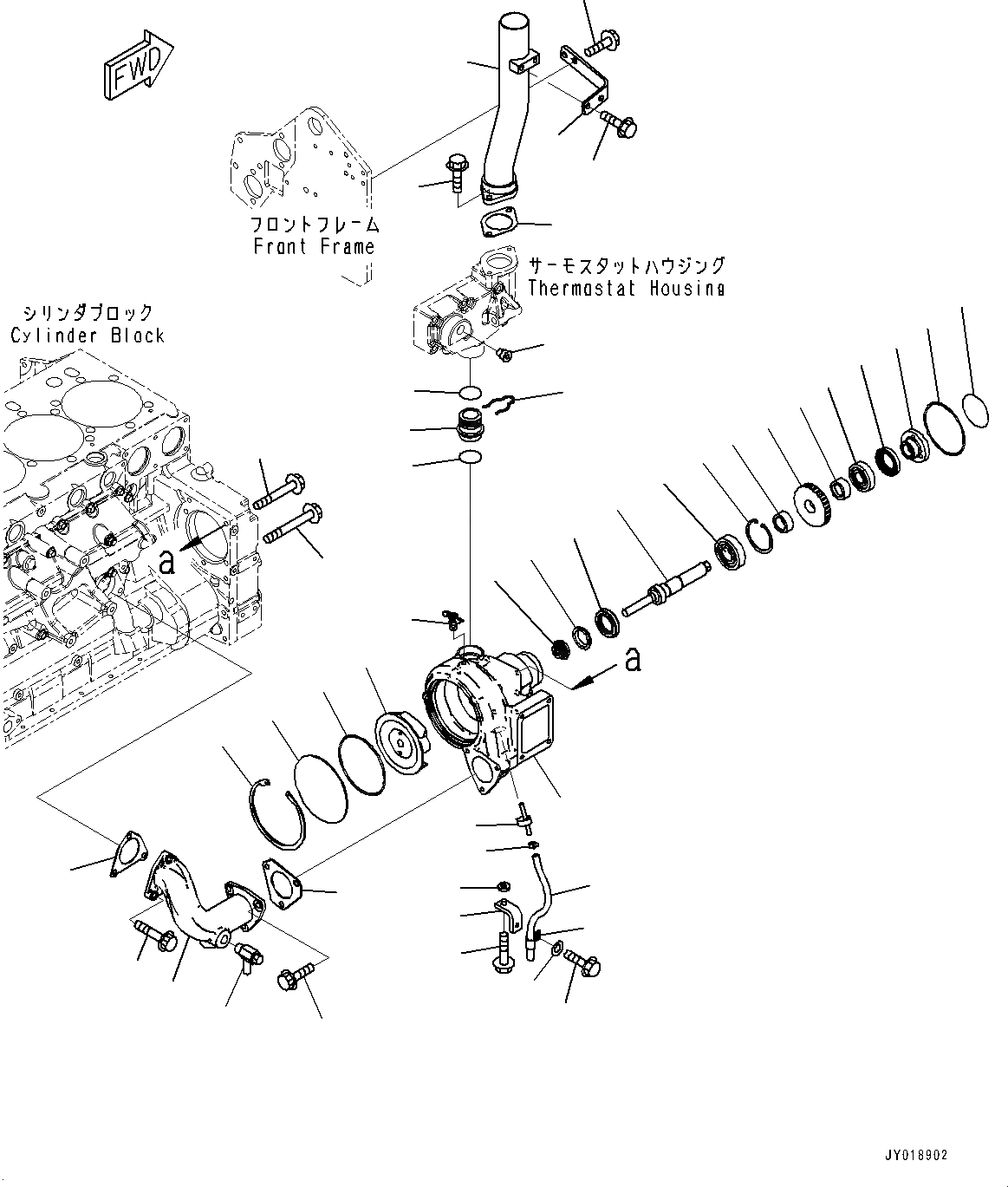 FWD

フロントフレーム
Front Frame

サーモスタットハウジング
Thermostat Housing

シリンダブロック
Cylinder Block

a

a

JY018902