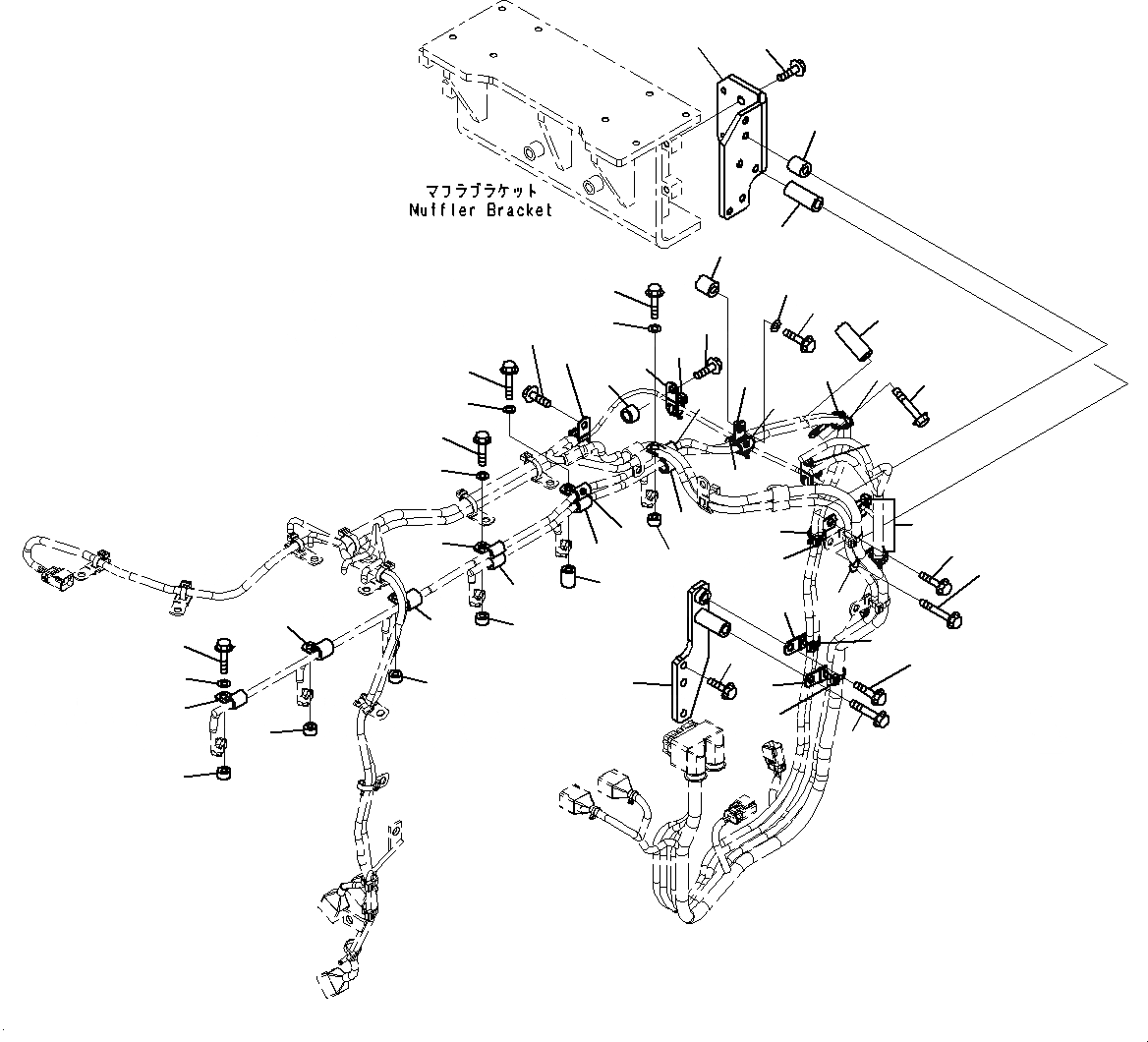 マフラブラケット
Muffler Bracket