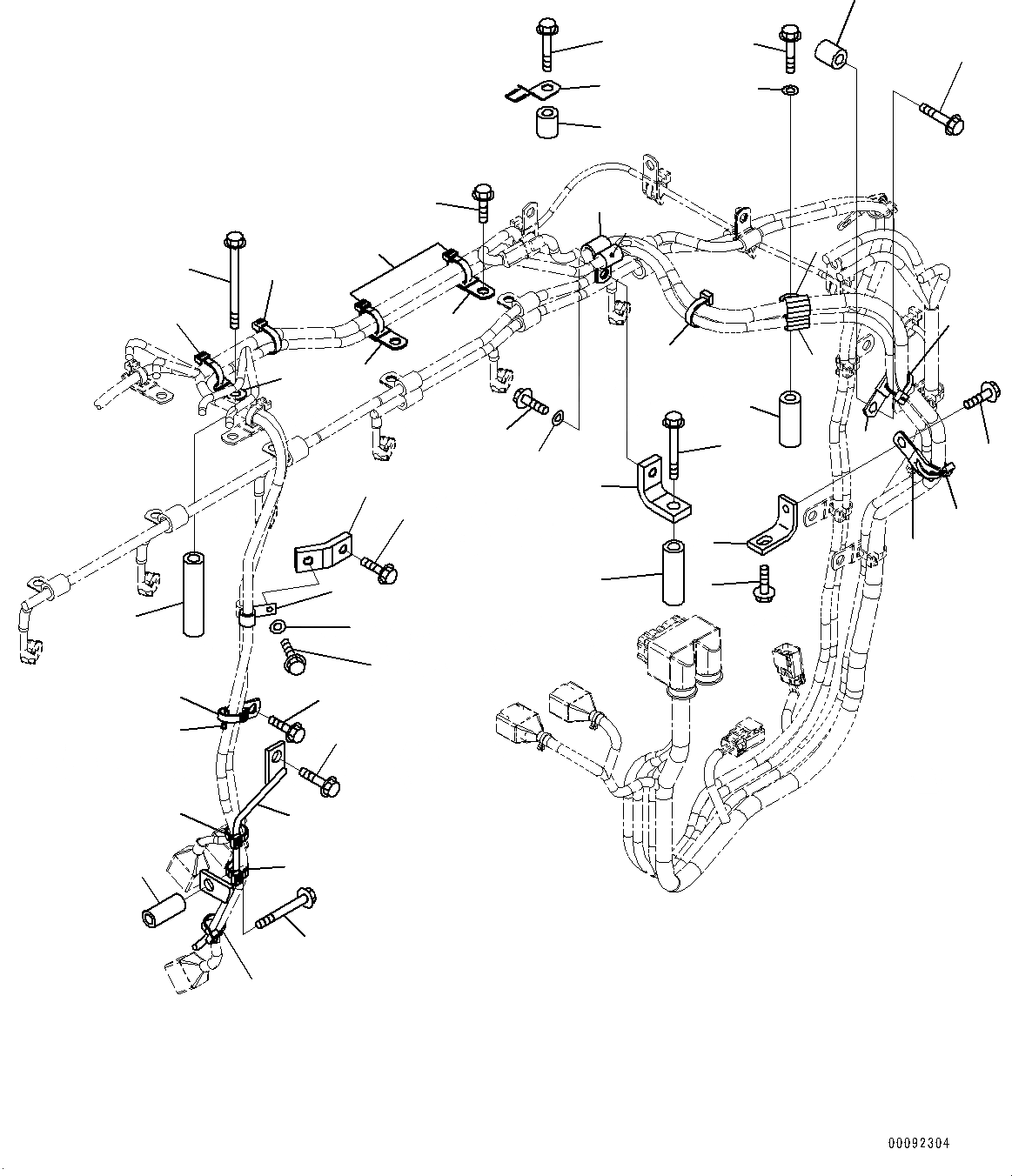 00092304