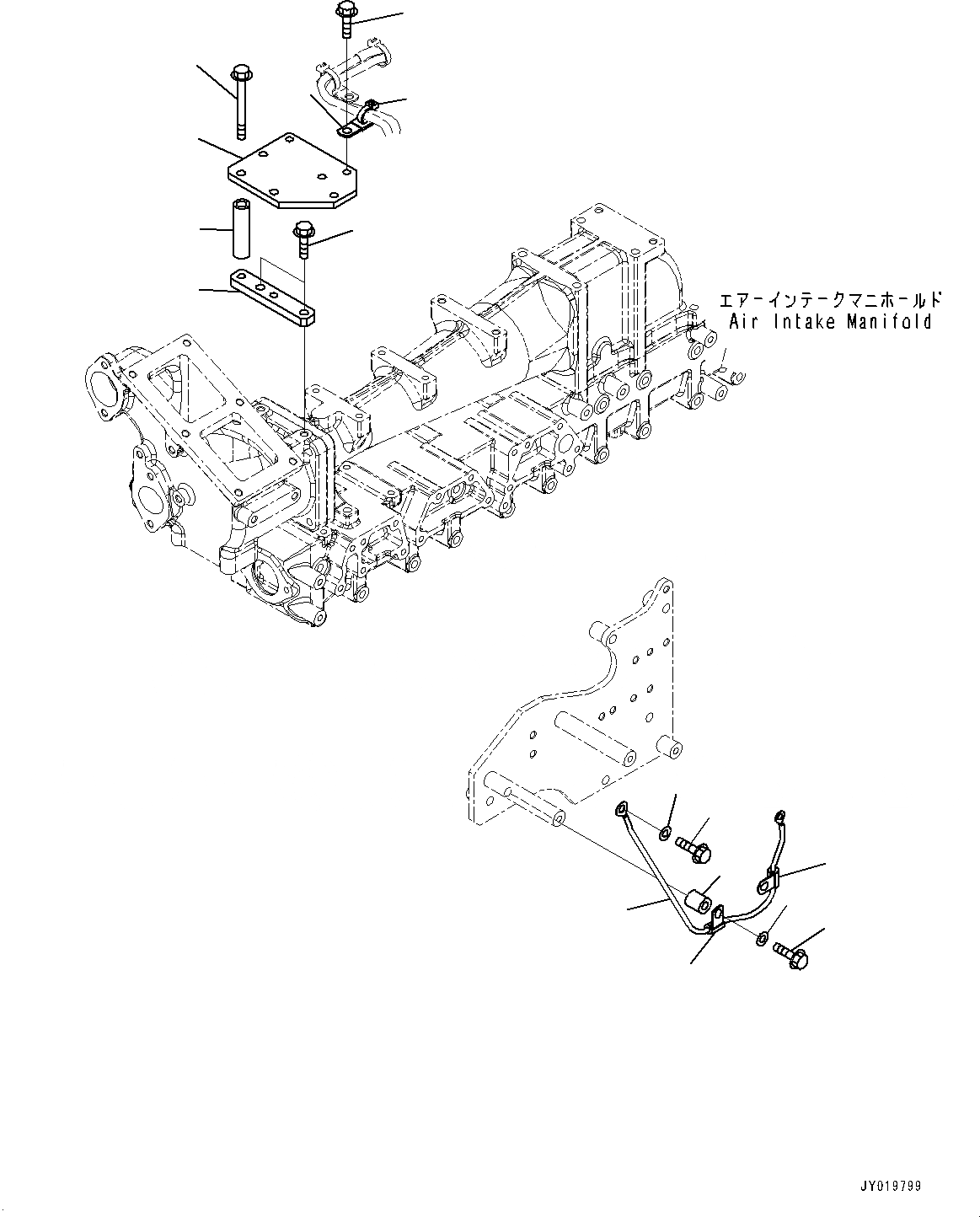 エアーインテークマニホールド
Air Intake Manifold

JY019799