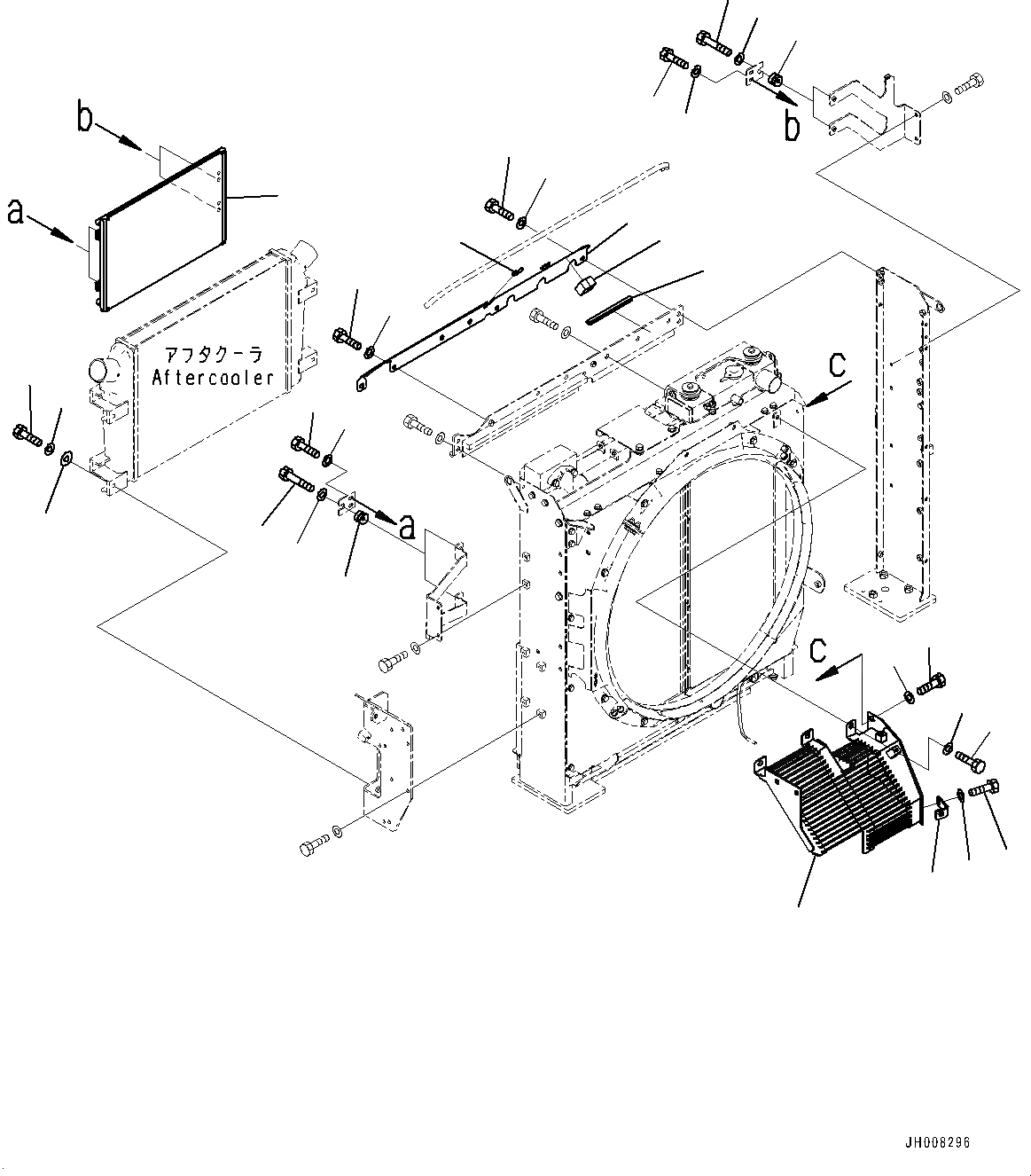 b
b
a
アフタクーラ
Aftercooler
c
a
c
JH008296