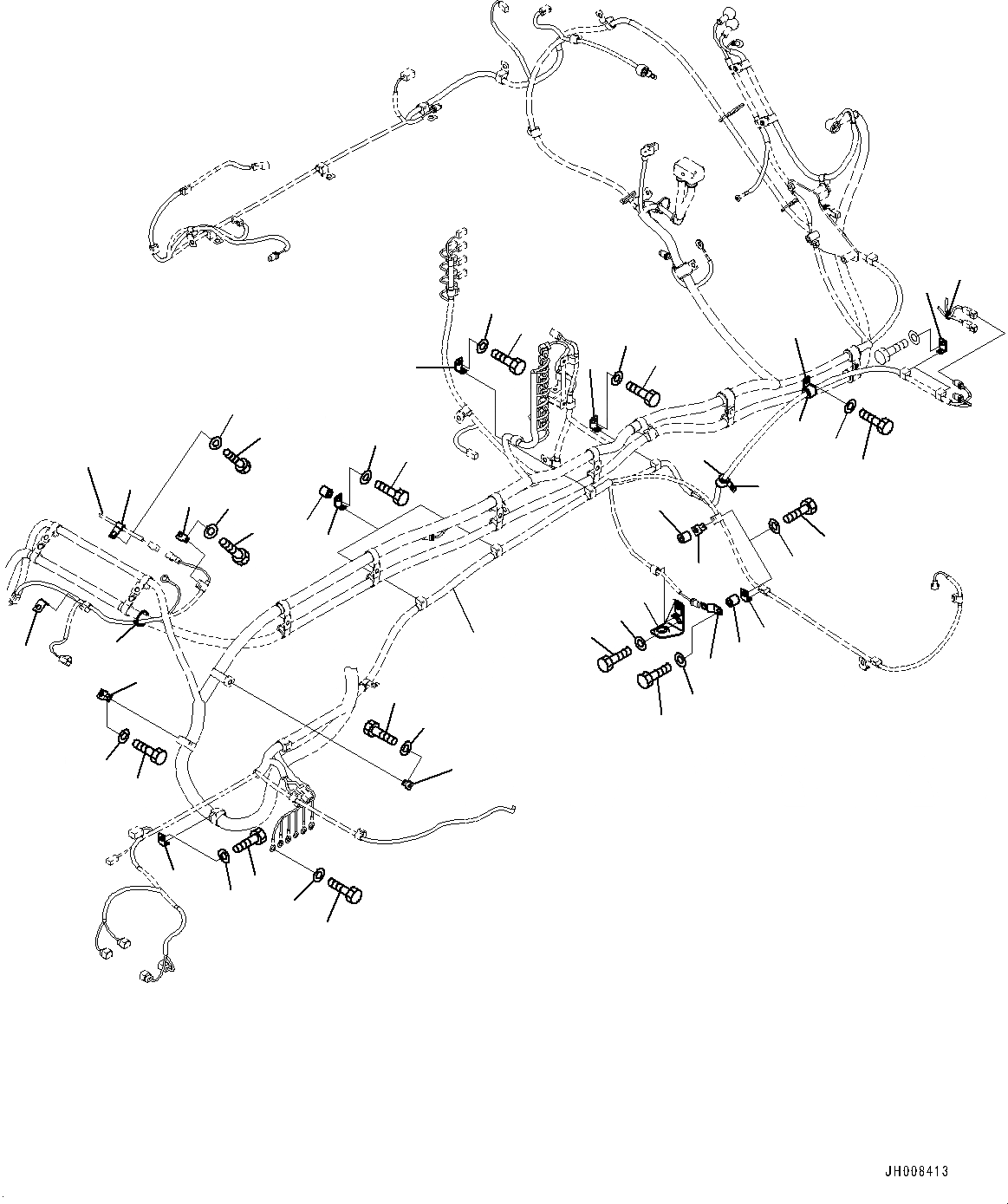 JH008413