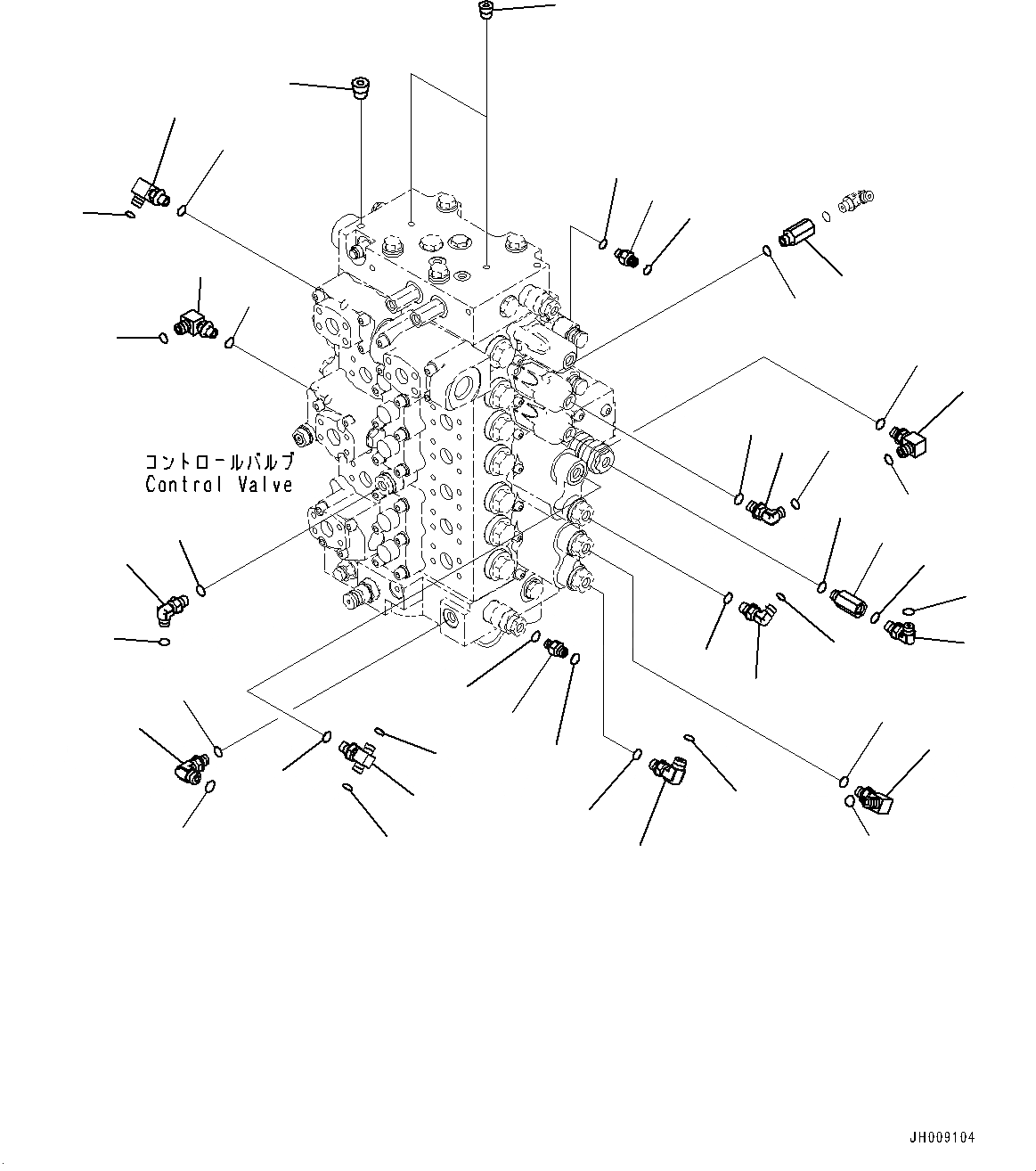 コントロールバルブ
Control Valve

JH009104