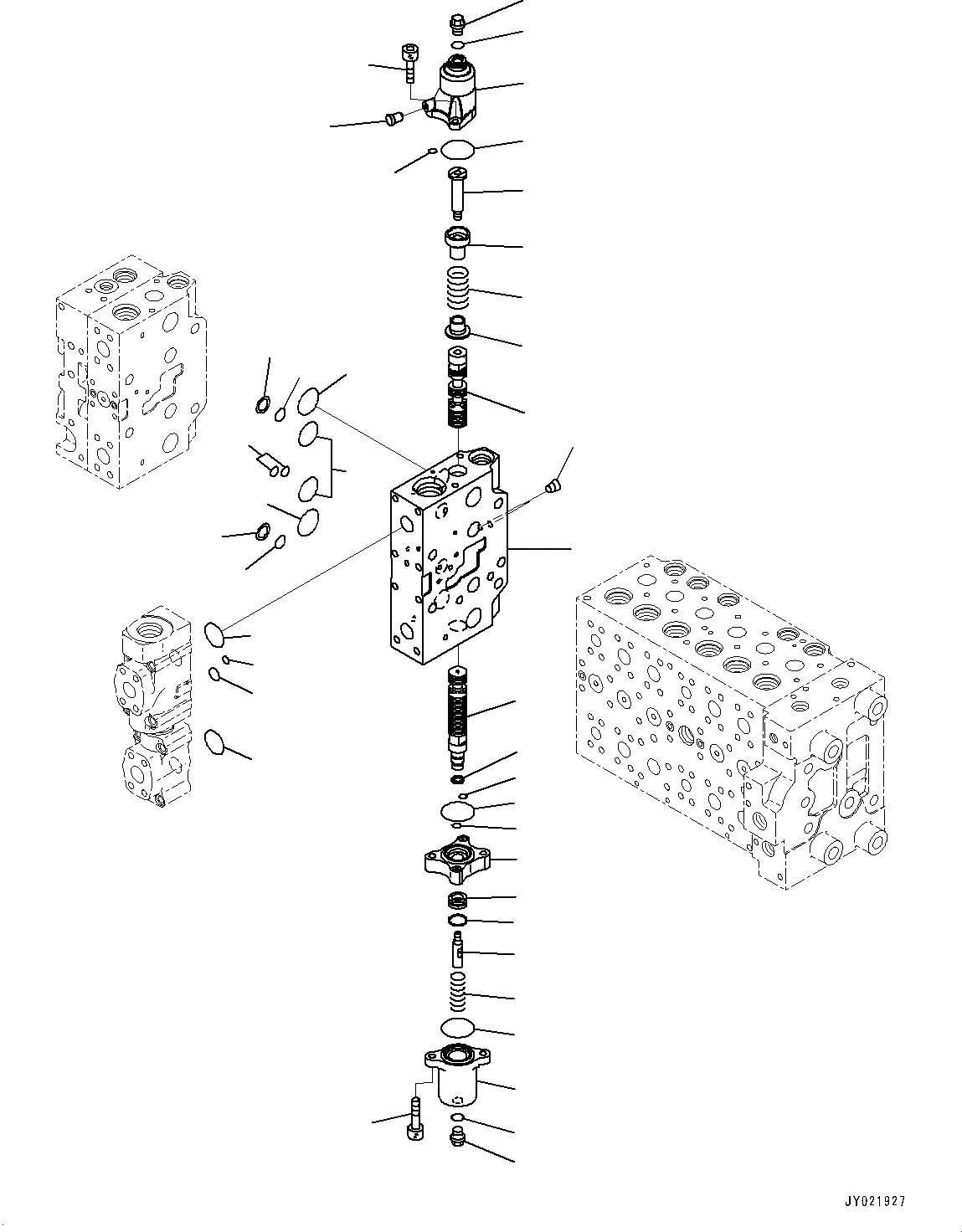 JY021927