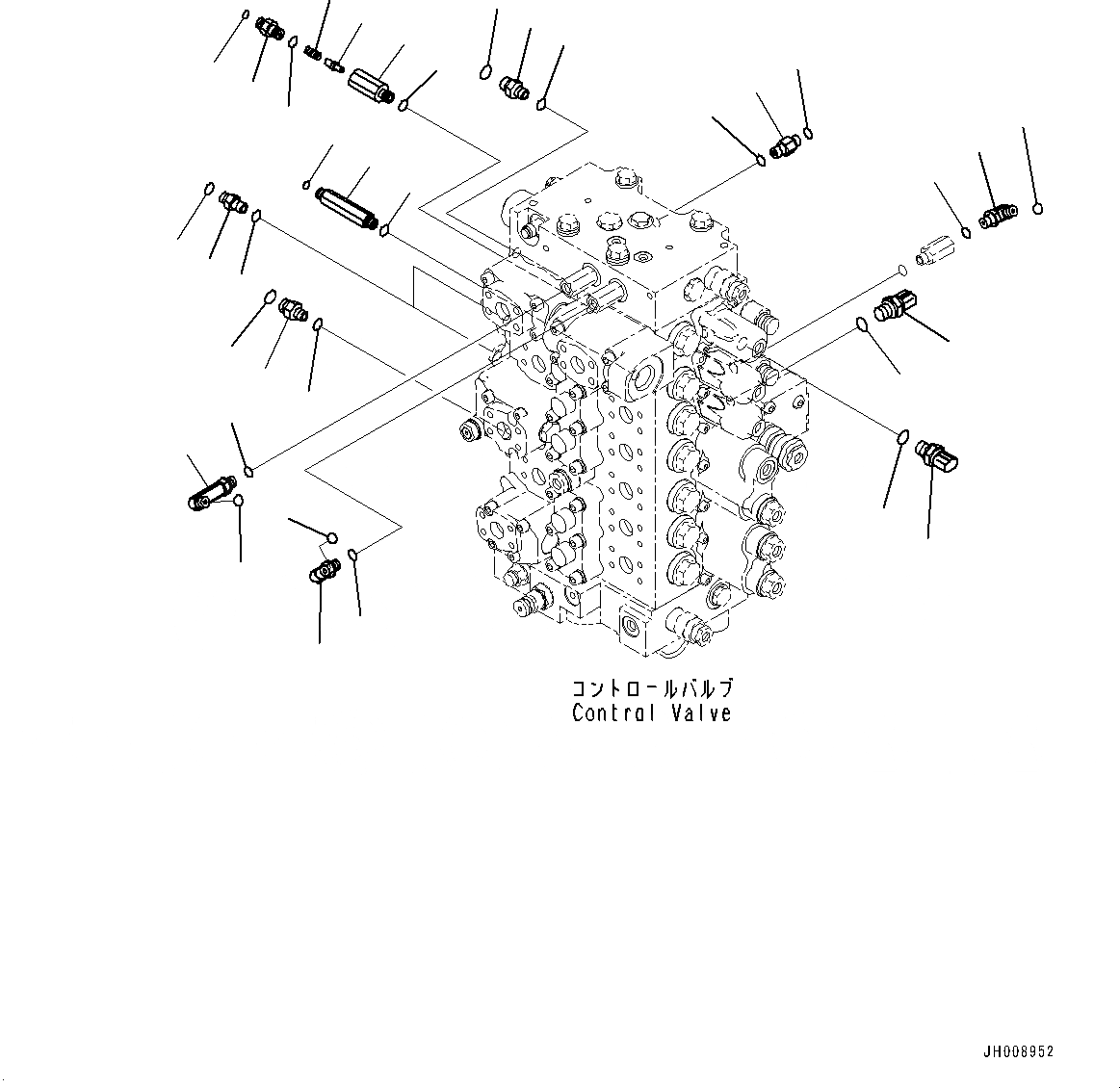 コントロールバルブ
Control Valve

JH008952