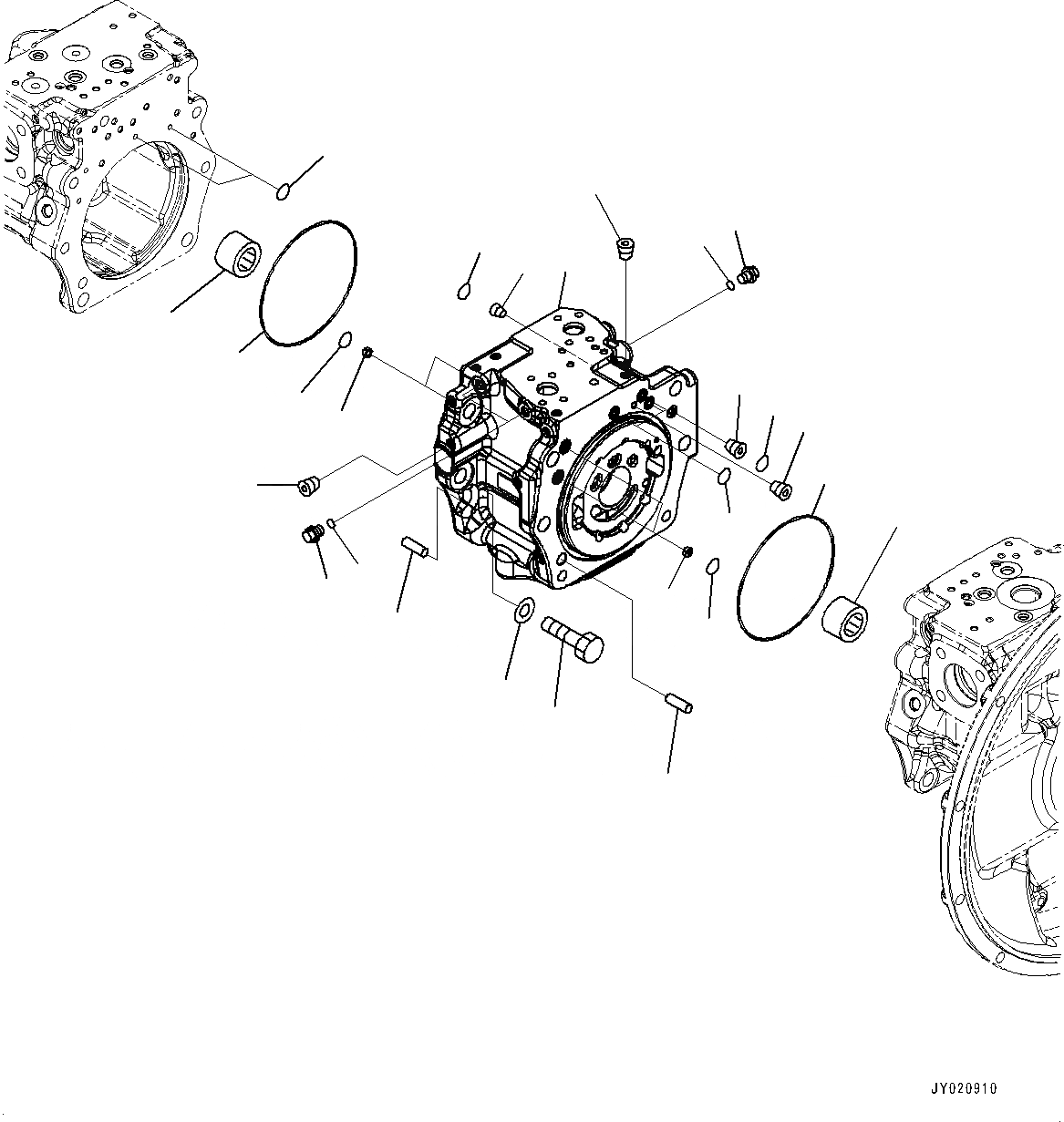 JY020910