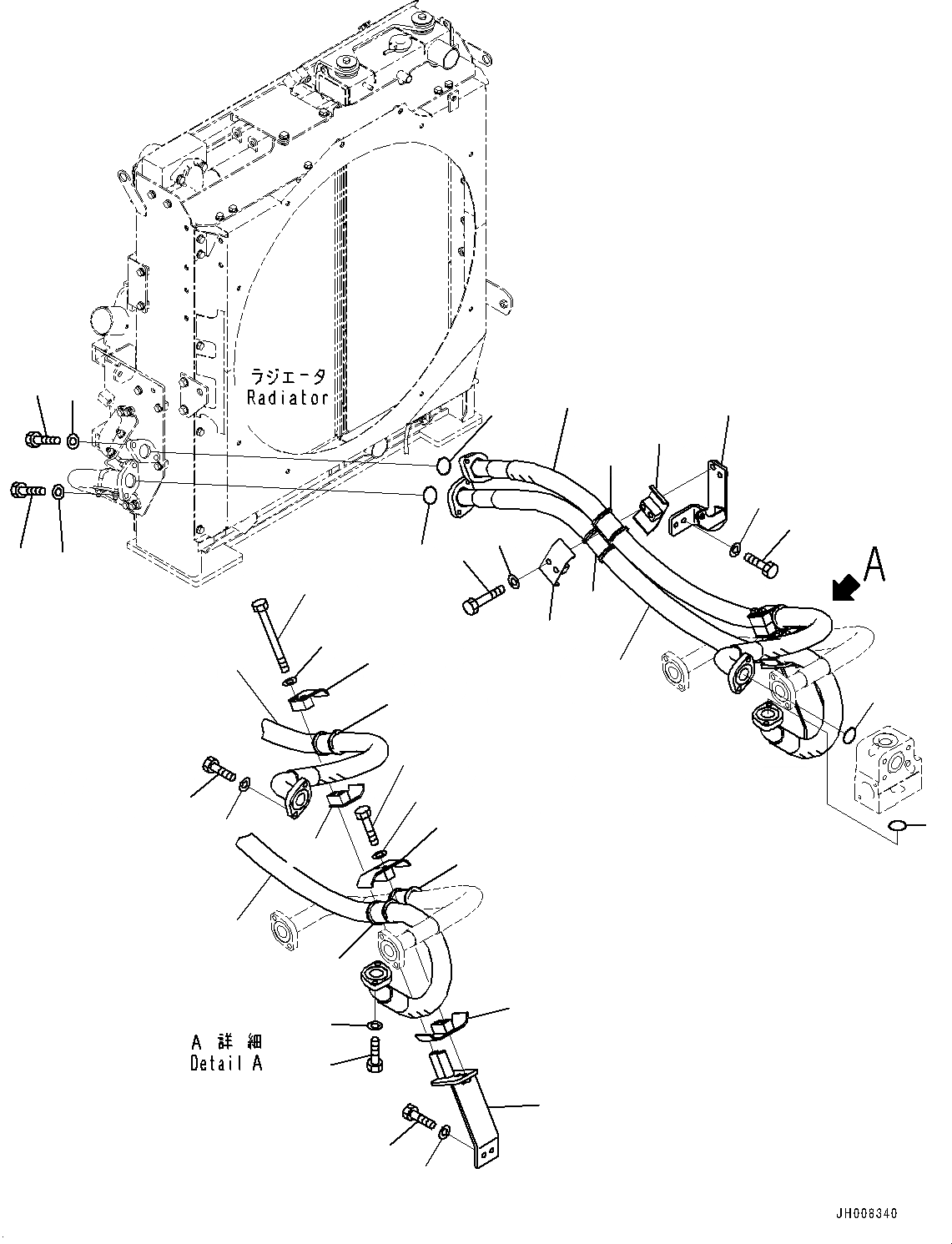 ラジエータ
Radiator

A

A 詳細
Detail A

JH008340