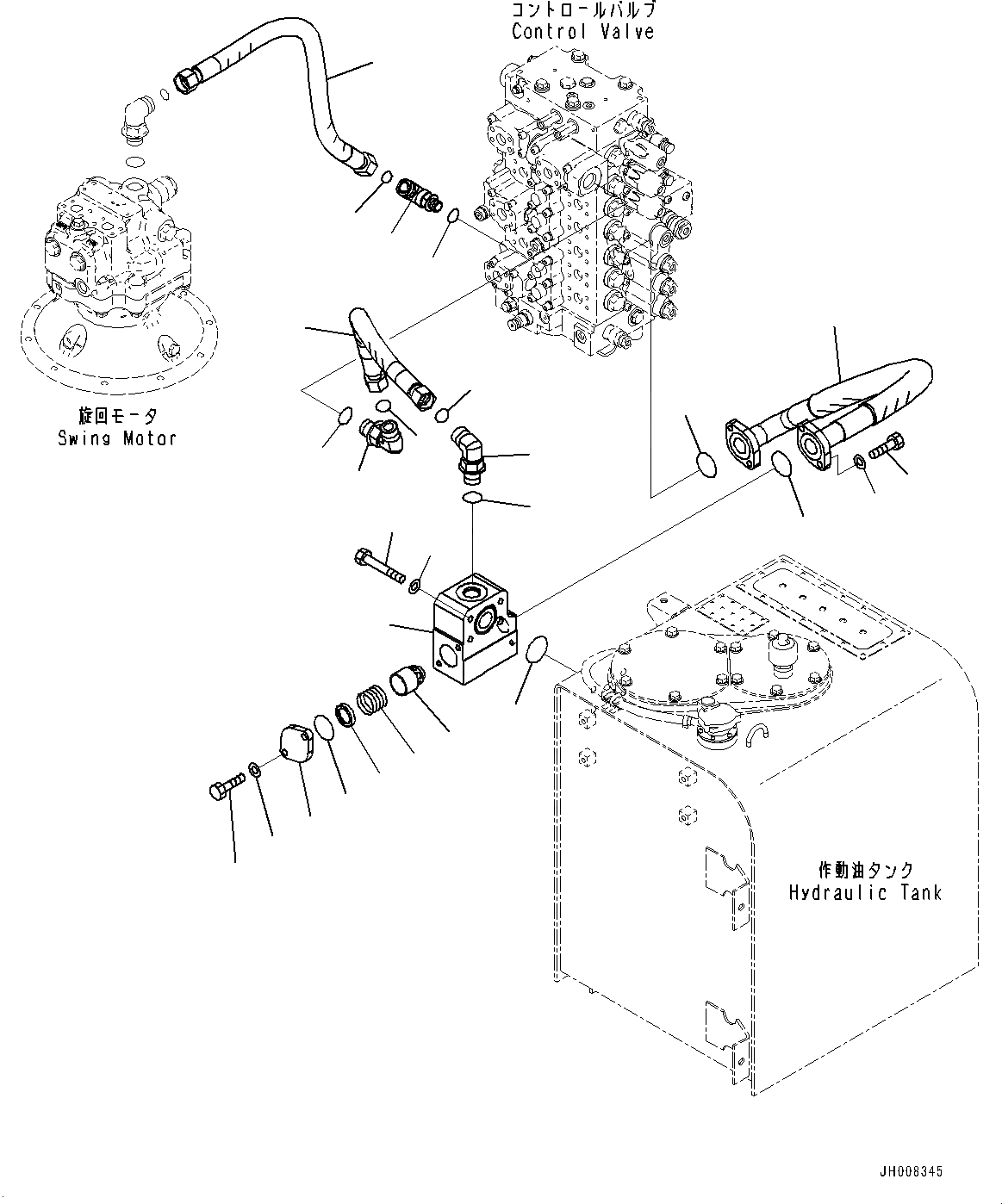 コントロールバルブ
Control Valve

旋回モータ
Swing Motor

作動油タンク
Hydraulic Tank

JH008345