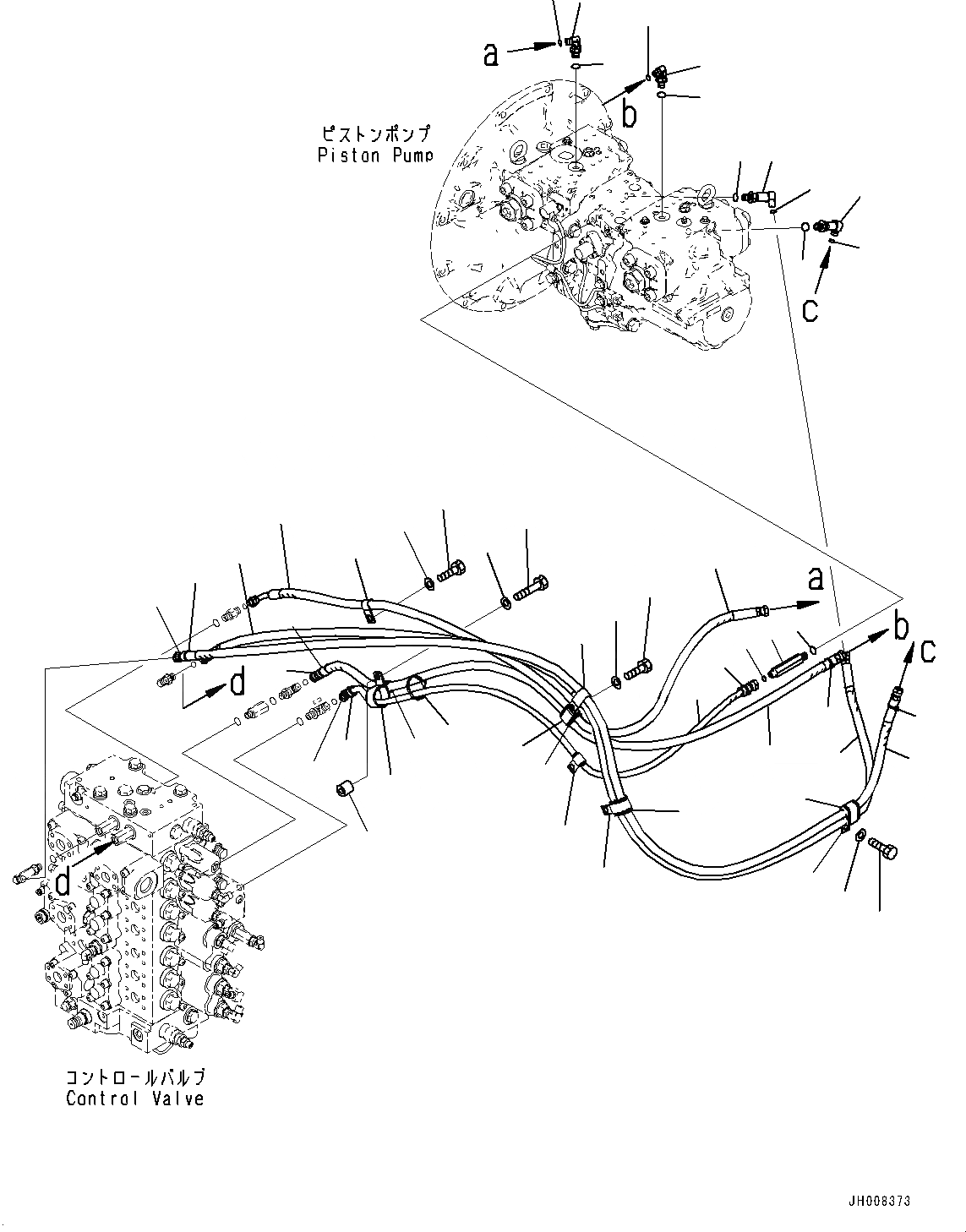 a

b

ピストンポンプ
Piston Pump

c

a

b

c

d

d

コントロールバルブ
Control Valve

JH008373