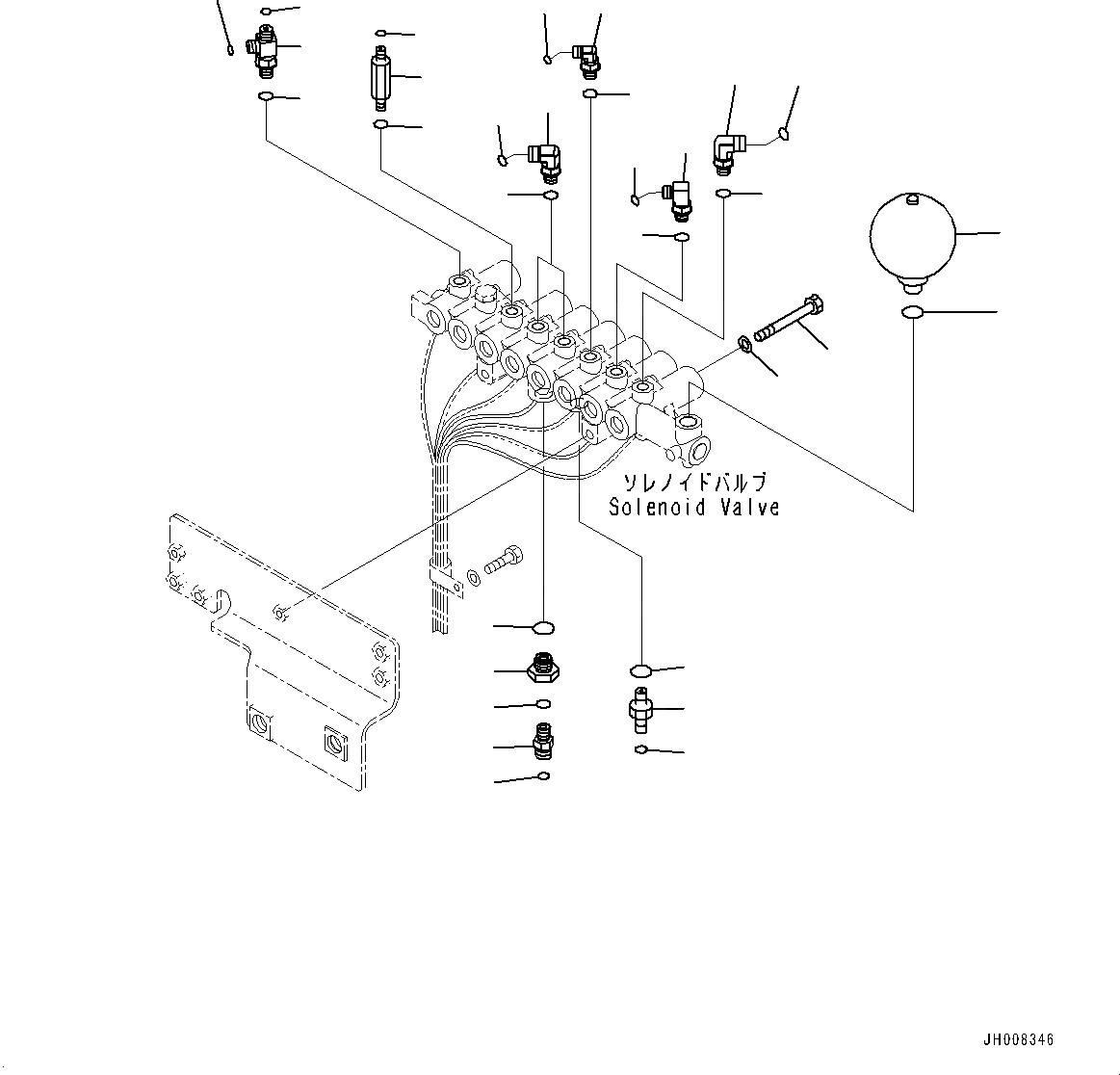 ソレノイドバルブ
Solenoid Valve

JH008346